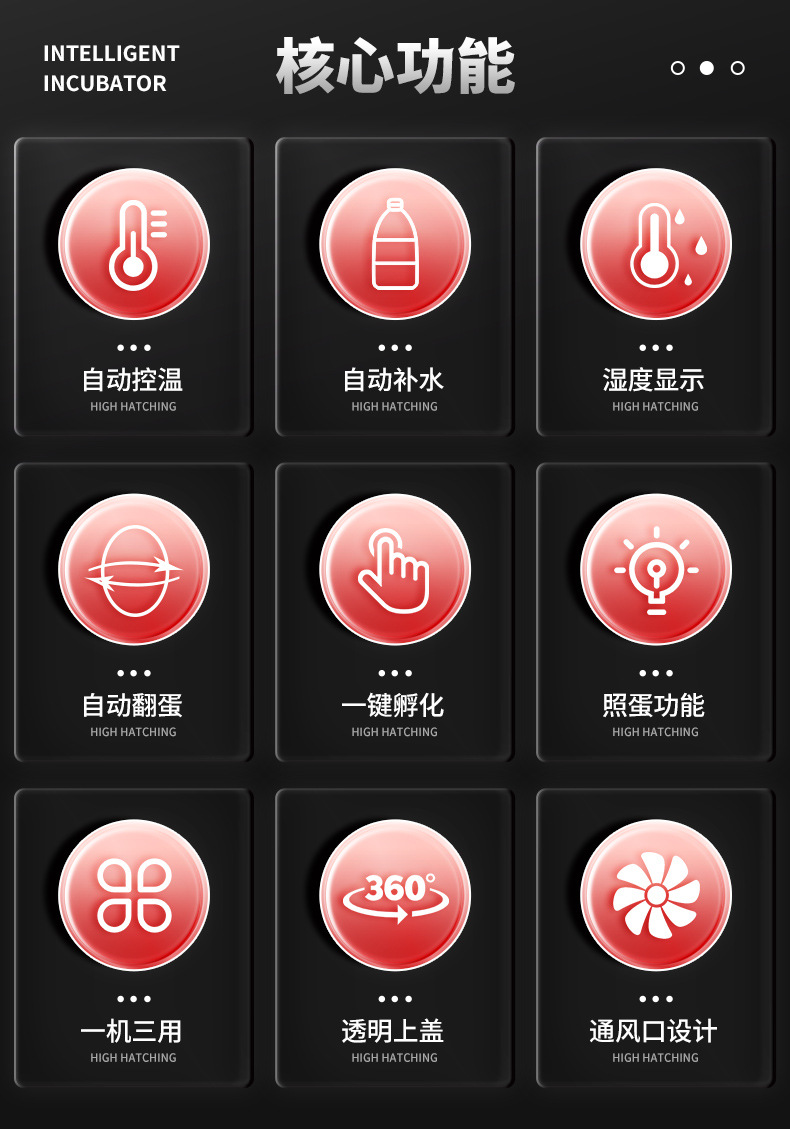 INTELLIGENT
INCUBATOR

核心功能

自动控温
HIGH HATCHING

自动补水
HIGH HATCHING

湿度显示
HIGH HATCHING

自动翻蛋
HIGH HATCHING

一键孵化
HIGH HATCHING

照蛋功能
HIGH HATCHING

一机三用
HIGH HATCHING

360°

透明上盖
HIGH HATCHING

通风口设计
HIGH HATCHING