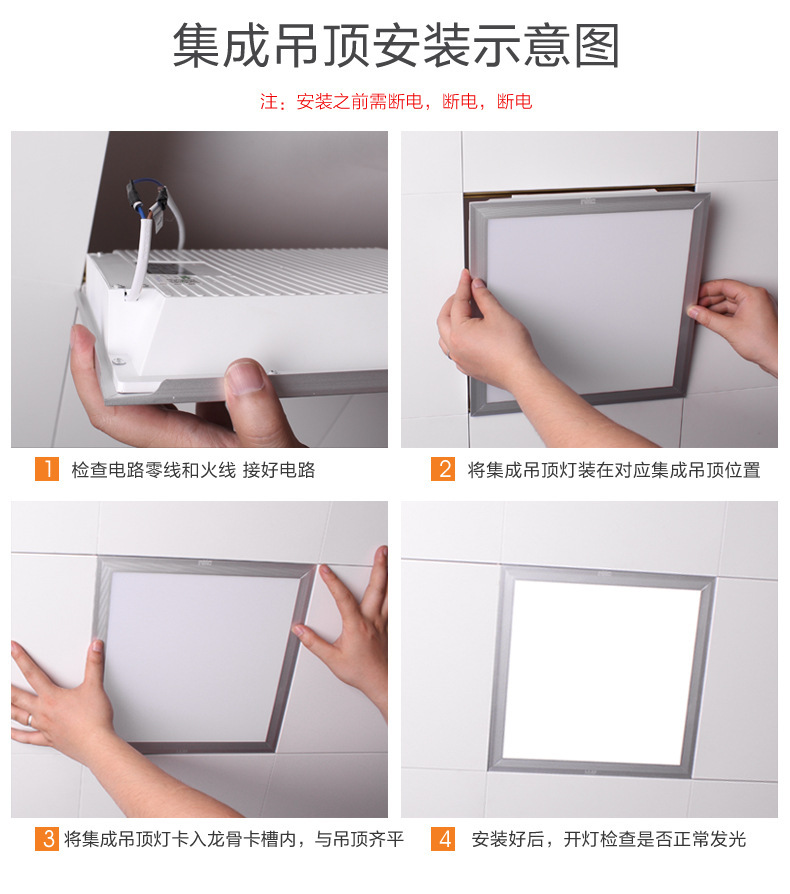 集成吊顶安装示意图

注：安装之前需断电，断电，断电

1 检查电路零线和火线 接好电路

2 将集成吊顶灯装在对应集成吊顶位置

3 将集成吊顶灯卡入龙骨卡槽内，与吊顶齐平

4 安装好后，开灯检查是否正常发光