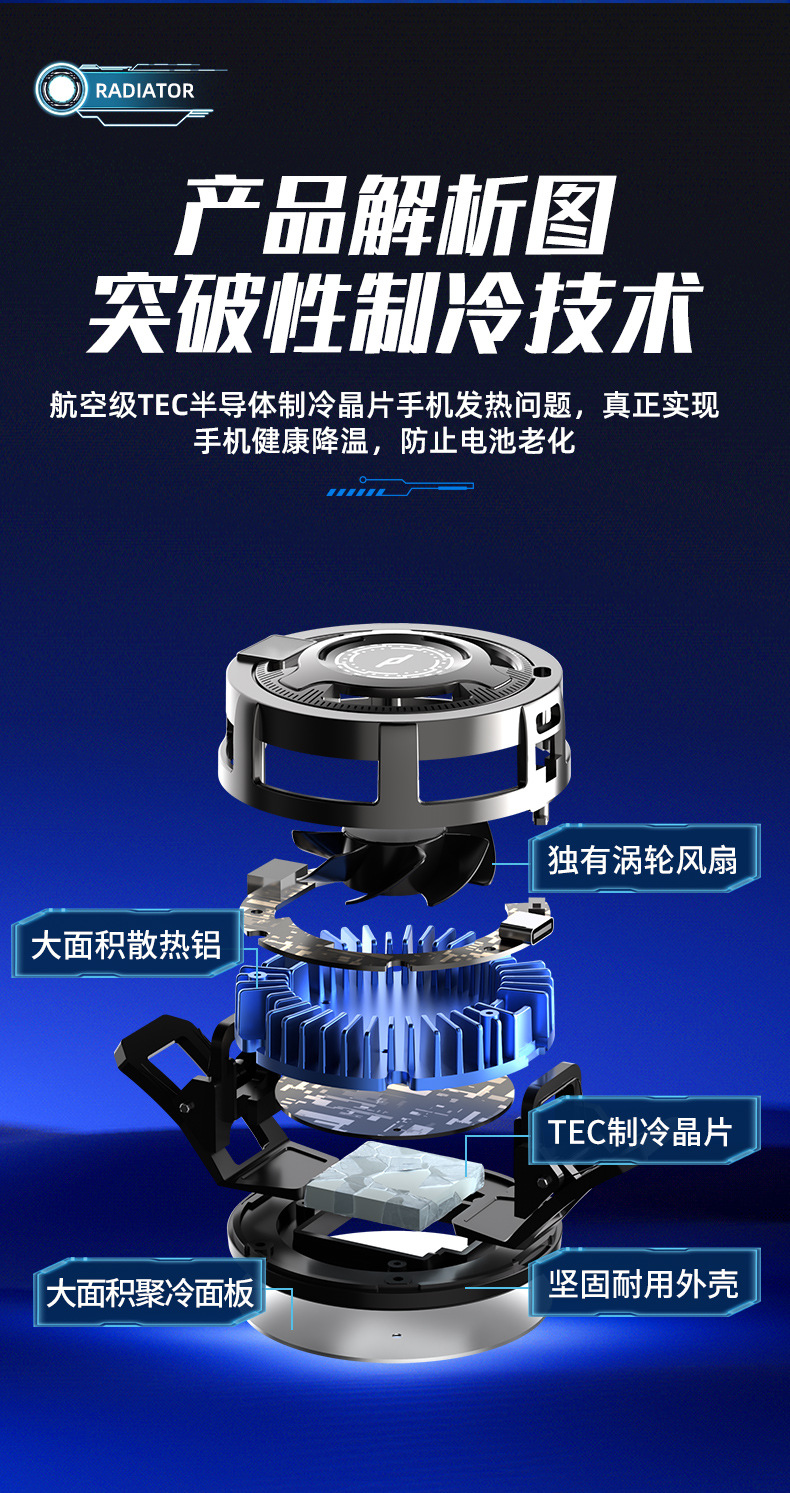 RADIATOR

产品解析图
突破性制冷技术

航空级TEC半导体制冷晶片手机发热问题，真正实现手机健康降温，防止电池老化

独有涡轮风扇

大面积散热铝

TEC制冷晶片

大面积聚冷面板

坚固耐用外壳