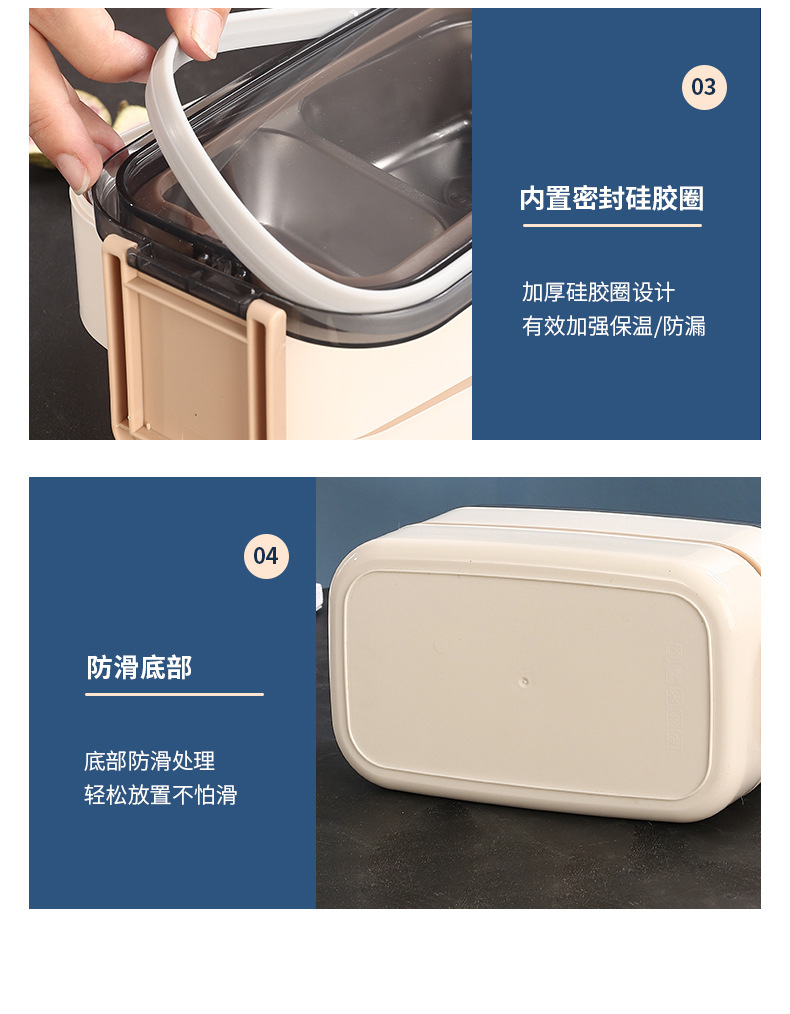 03

内置密封硅胶圈

加厚硅胶圈设计
有效加强保温/防漏

04

防滑底部

底部防滑处理
轻松放置不怕滑