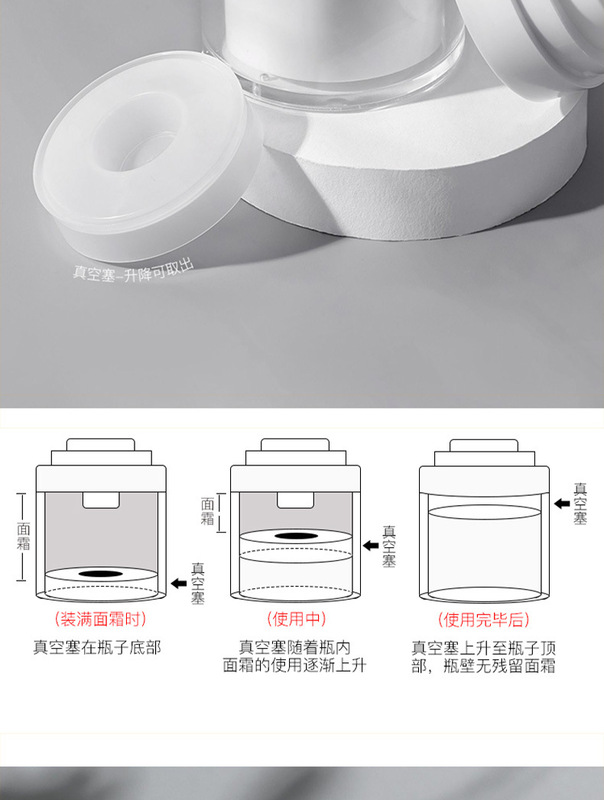 真空塞-升降可取出

面霜

真空塞

（装满面霜时）

真空塞在瓶子底部

面霜

真空塞

（使用中）

真空塞随着瓶内面霜的使用逐渐上升

真空塞

（使用完毕后）

真空塞上升至瓶子顶部，瓶壁无残留面霜