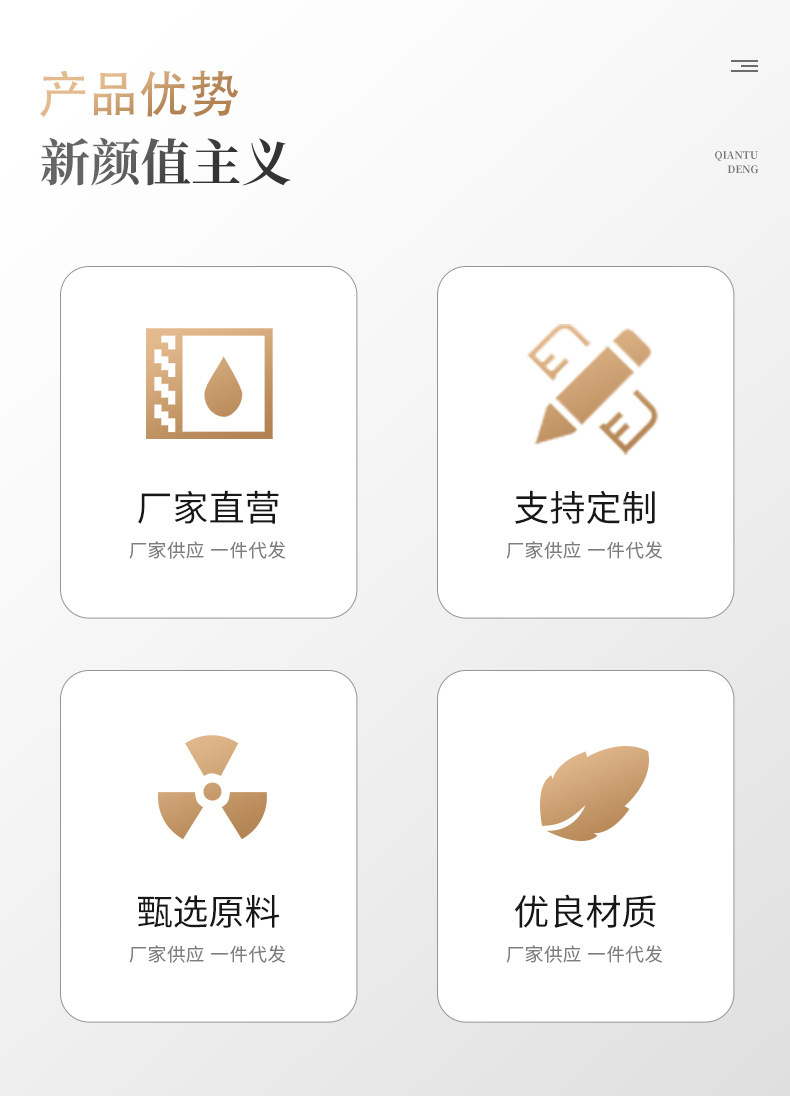 产品优势
新颜值主义

QIANTU
DENG

厂家直营
厂家供应 一件代发

支持定制
厂家供应 一件代发

甄选原料
厂家供应 一件代发

优良材质
厂家供应 一件代发