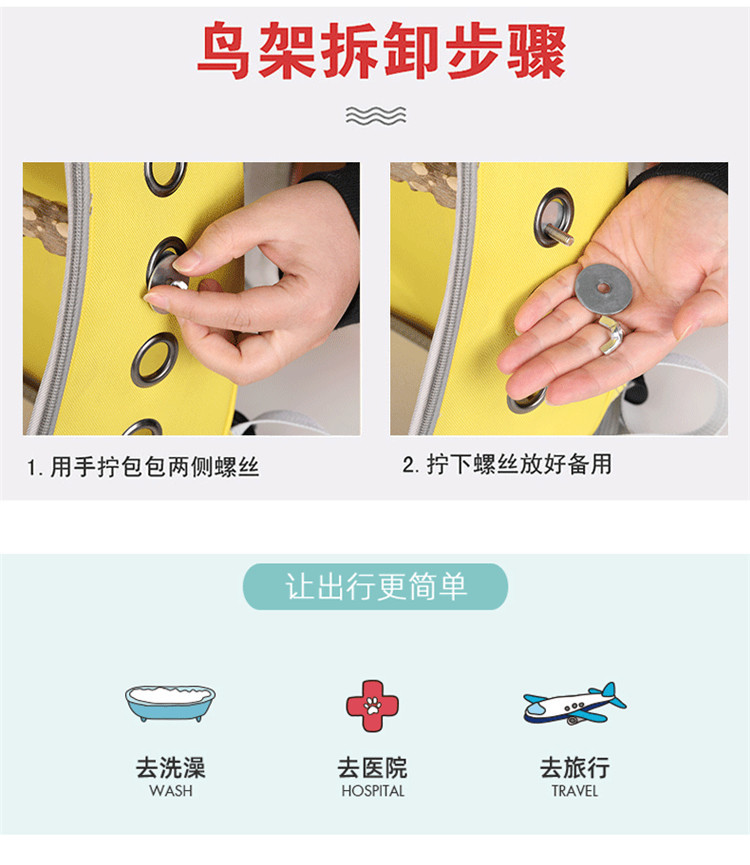 鸟架拆卸步骤

1. 用手拧包包两侧螺丝

2. 拧下螺丝放好备用

让出行更简单

去洗澡
WASH

去医院
HOSPITAL

去旅行
TRAVEL