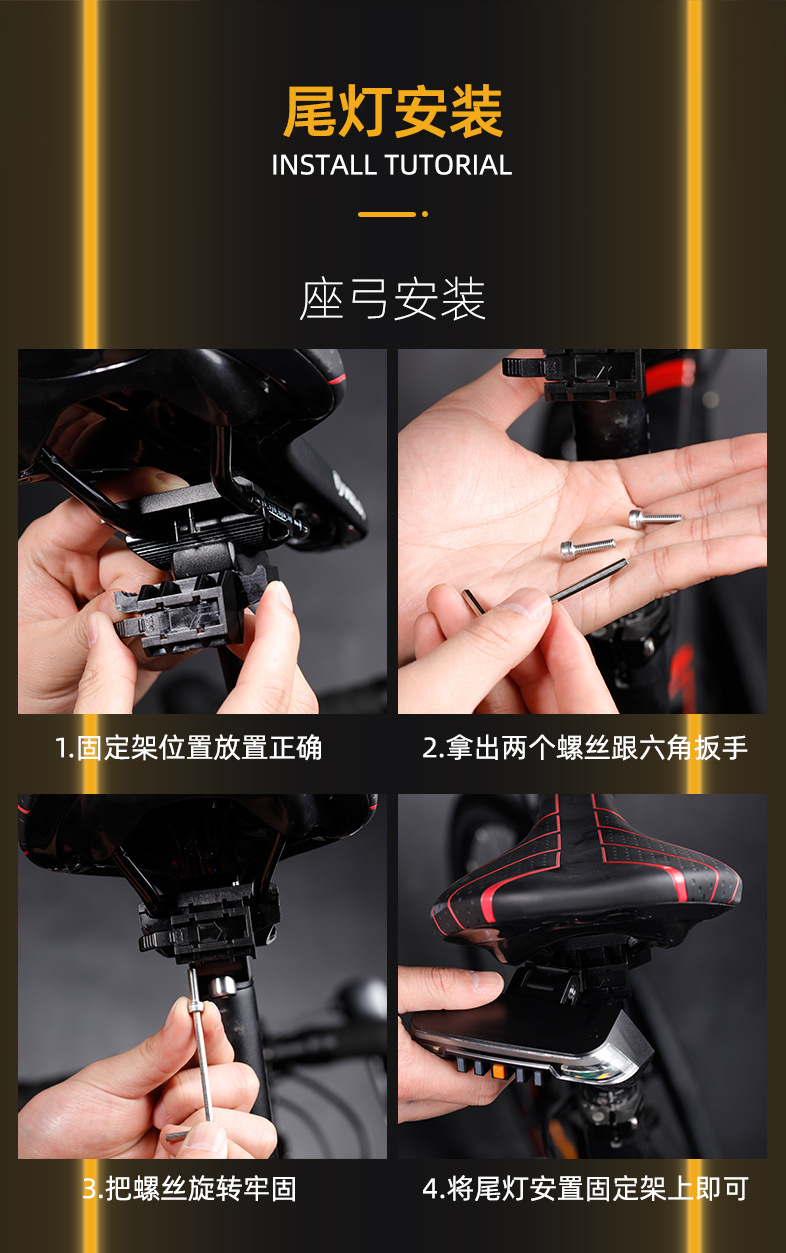 尾灯安装
INSTALL TUTORIAL

座弓安装

1.固定架位置放置正确

2.拿出两个螺丝跟六角扳手

3.把螺丝旋转牢固

4.将尾灯安置固定架上即可