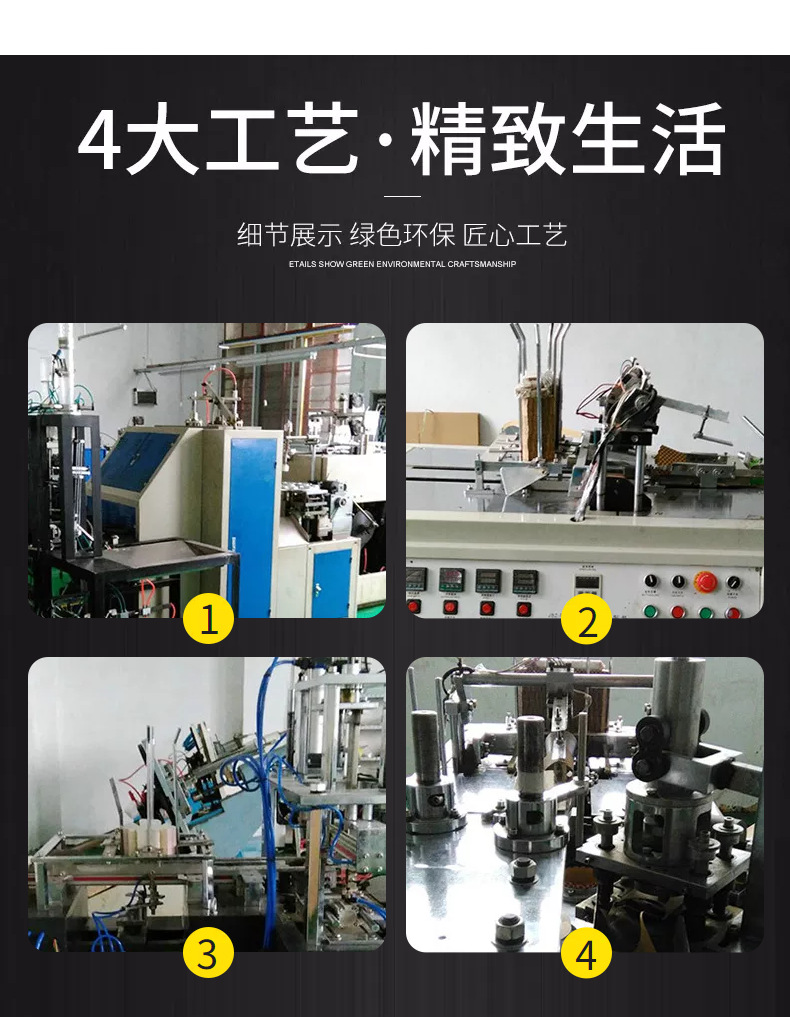 4大工艺·精致生活

细节展示 绿色环保 匠心工艺

ETAILS SHOW GREEN ENVIRONMENTAL CRAFTSMANSHIP

1

2

3

4