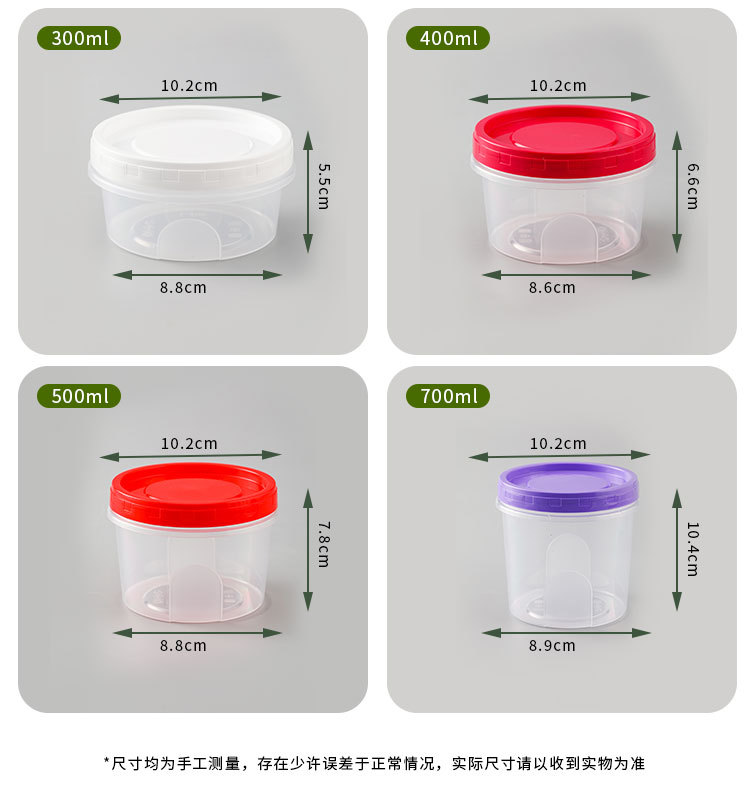 300ml

10.2cm

5.5cm

8.8cm

400ml

10.2cm

6.6cm

8.6cm

500ml

10.2cm

7.8cm

8.8cm

700ml

10.2cm

10.4cm

8.9cm

*尺寸均为手工测量，存在少许误差于正常情况，实际尺寸请以收到实物为准