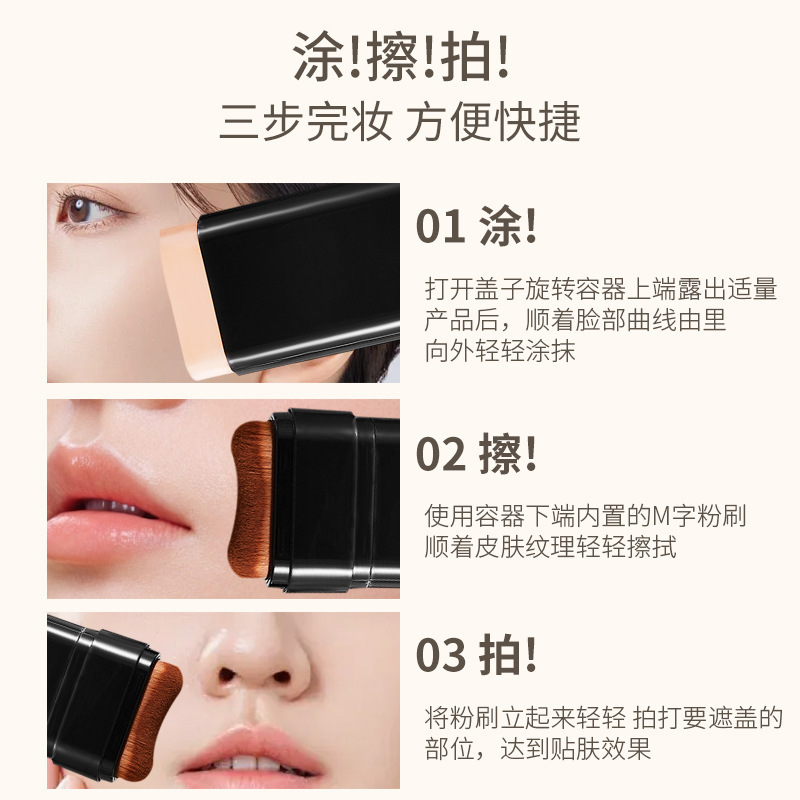 涂!擦!拍!
三步完妆 方便快捷

01 涂!
打开盖子旋转容器上端露出适量产品后，顺着脸部曲线由里向外轻轻涂抹

02 擦!
使用容器下端内置的M字粉刷顺着皮肤纹理轻轻擦拭

03 拍!
将粉刷立起来轻轻 拍打要遮盖的部位，达到贴肤效果