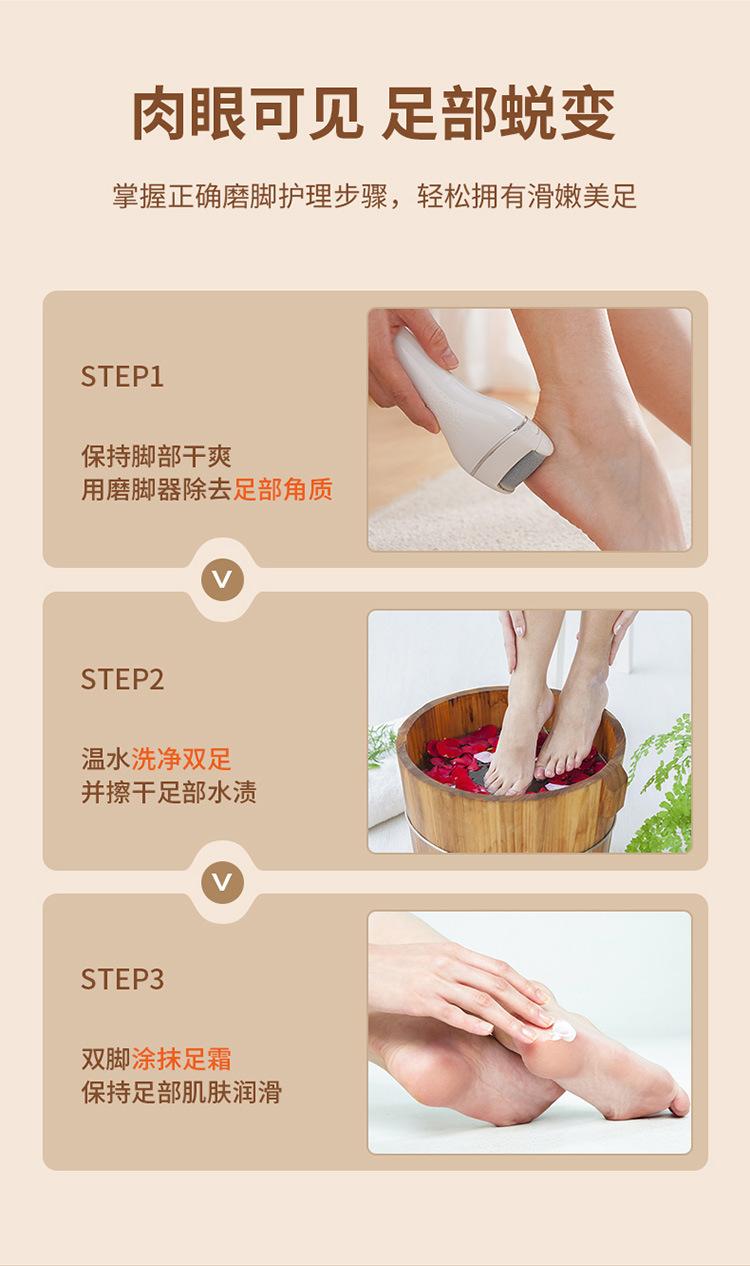 肉眼可见 足部蜕变

掌握正确磨脚护理步骤，轻松拥有滑嫩美足

STEP1

保持脚部干爽
用磨脚器除去足部角质

STEP2

温水洗净双足
并擦干足部水渍

STEP3

双脚涂抹足霜
保持足部肌肤润滑