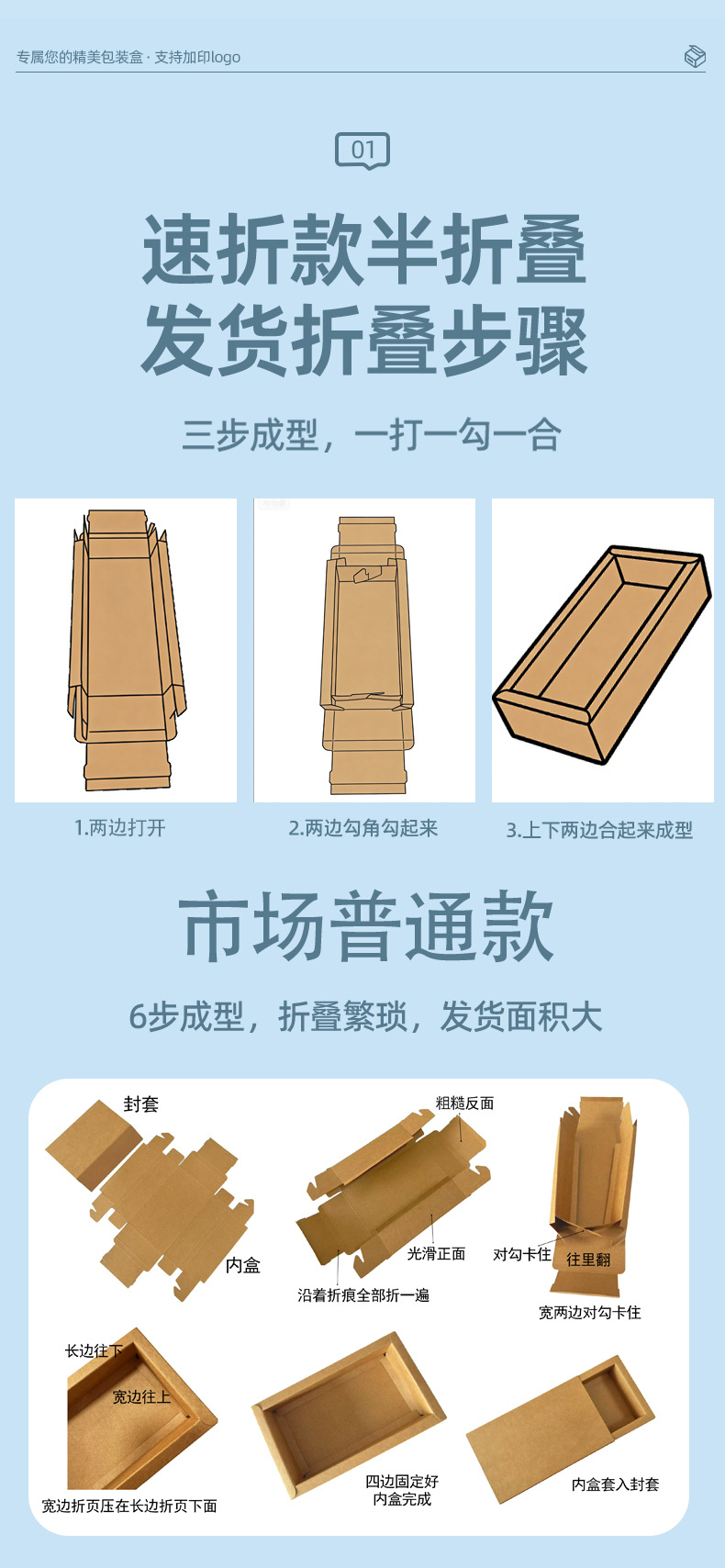 专属您的精美包装盒 · 支持加印logo

01

速折款半折叠
发货折叠步骤

三步成型，一打一勾一合

1.两边打开

2.两边勾角勾起来

3.上下两边合起来成型

市场普通款

6步成型，折叠繁琐，发货面积大

封套

内盒

粗糙反面

光滑正面

沿着折痕全部折一遍

对勾卡住

往里翻

宽两边对勾卡住

长边往下

宽边往上

宽边折页压在长边折页下面

四边固定好
内盒完成

内盒套入封套