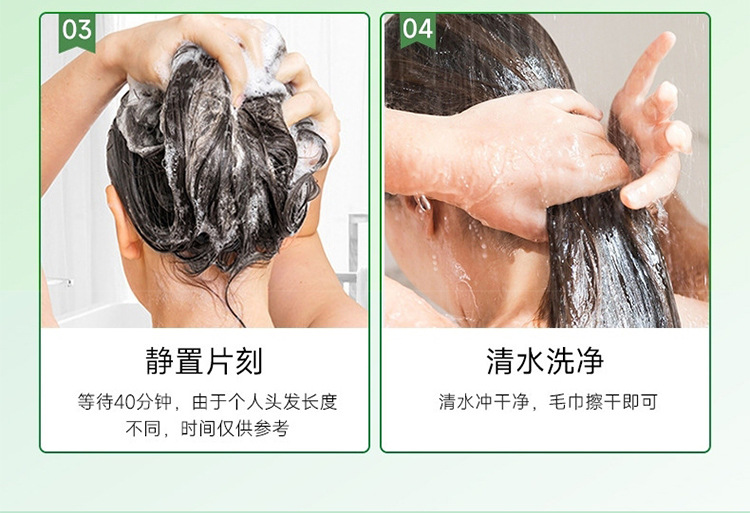 03

静置片刻

等待40分钟，由于个人头发长度不同，时间仅供参考

04

清水洗净

清水冲干净，毛巾擦干即可