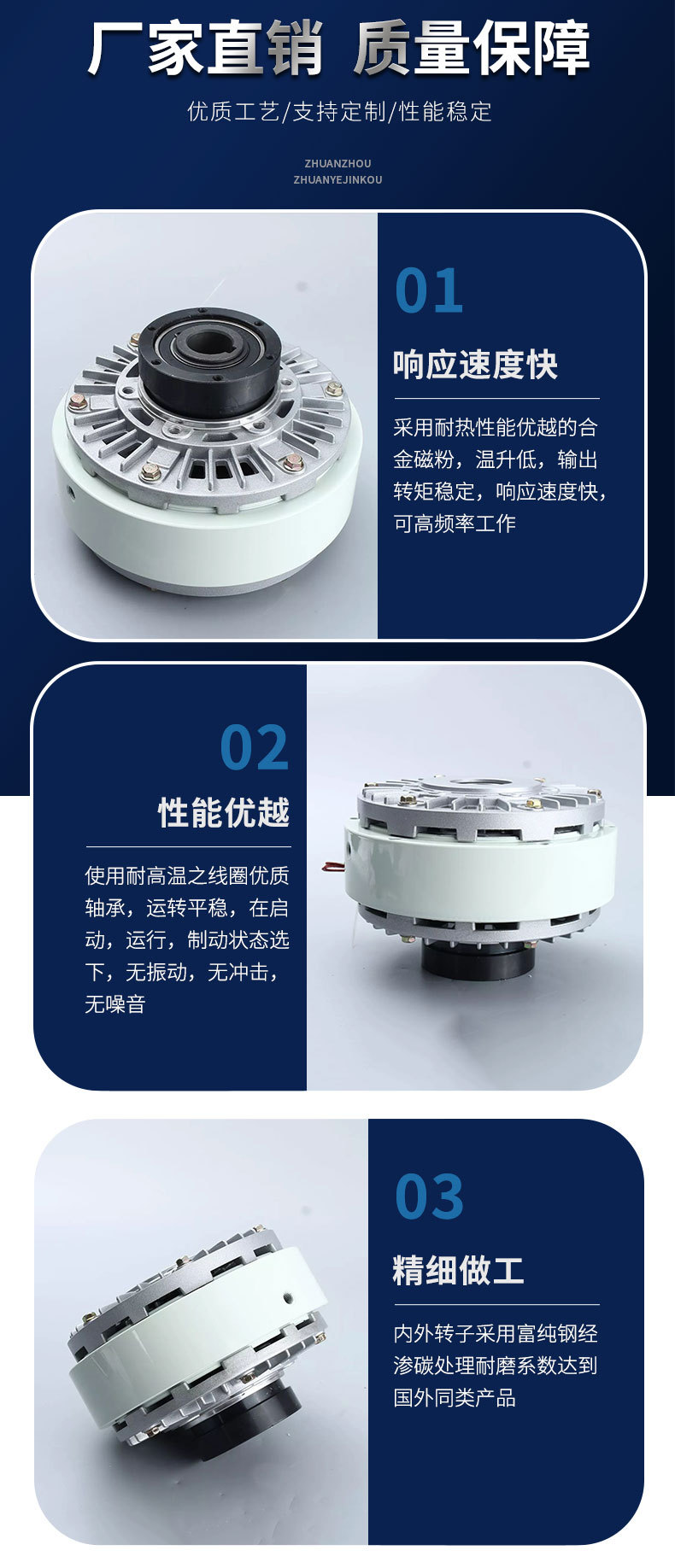 厂家直销 质量保障

优质工艺/支持定制/性能稳定

ZHUANZHOU
ZHUANYEJINKOU

01

响应速度快

采用耐热性能优越的合金磁粉，温升低，输出转矩稳定，响应速度快，可高频率工作

02

性能优越

使用耐高温之线圈优质轴承，运转平稳，在启动，运行，制动状态选下，无振动，无冲击，无噪音

03

精细做工

内外转子采用富纯钢经渗碳处理耐磨系数达到国外同类产品