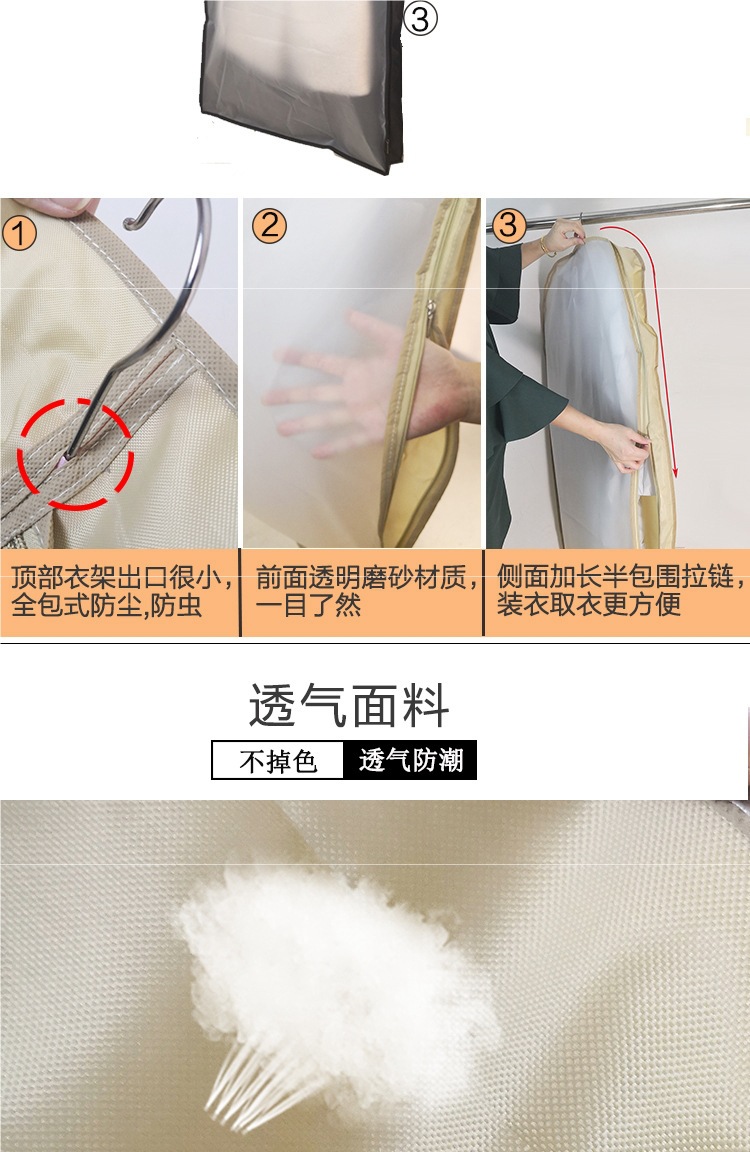 ③

1

2

3

顶部衣架出口很小，全包式防尘,防虫

前面透明磨砂材质，一目了然

侧面加长半包围拉链，装衣取衣更方便

透气面料

不掉色 透气防潮