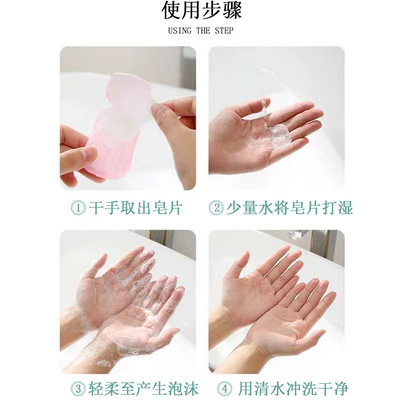 使用步骤

USING THE STEP

① 干手取出皂片

② 少量水将皂片打湿

③ 轻柔至产生泡沫

④ 用清水冲洗干净