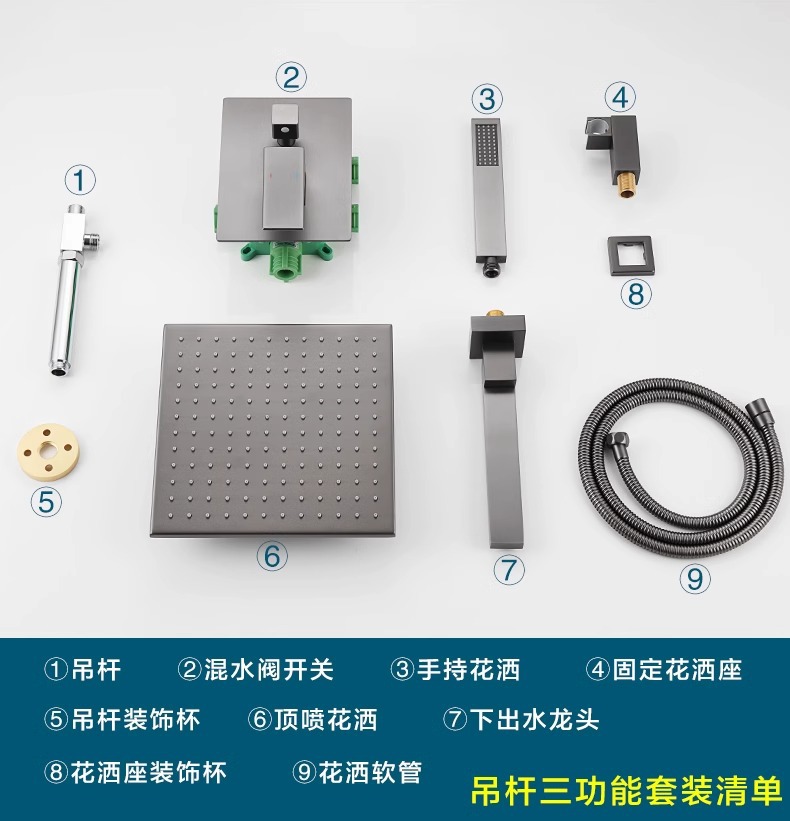 ②

③

④

①

⑧

⑤

⑥

⑦

⑨

①吊杆 ②混水阀开关 ③手持花洒 ④固定花洒座

⑤吊杆装饰杯 ⑥顶喷花洒 ⑦下出水龙头

⑧花洒座装饰杯 ⑨花洒软管

吊杆三功能套装清单