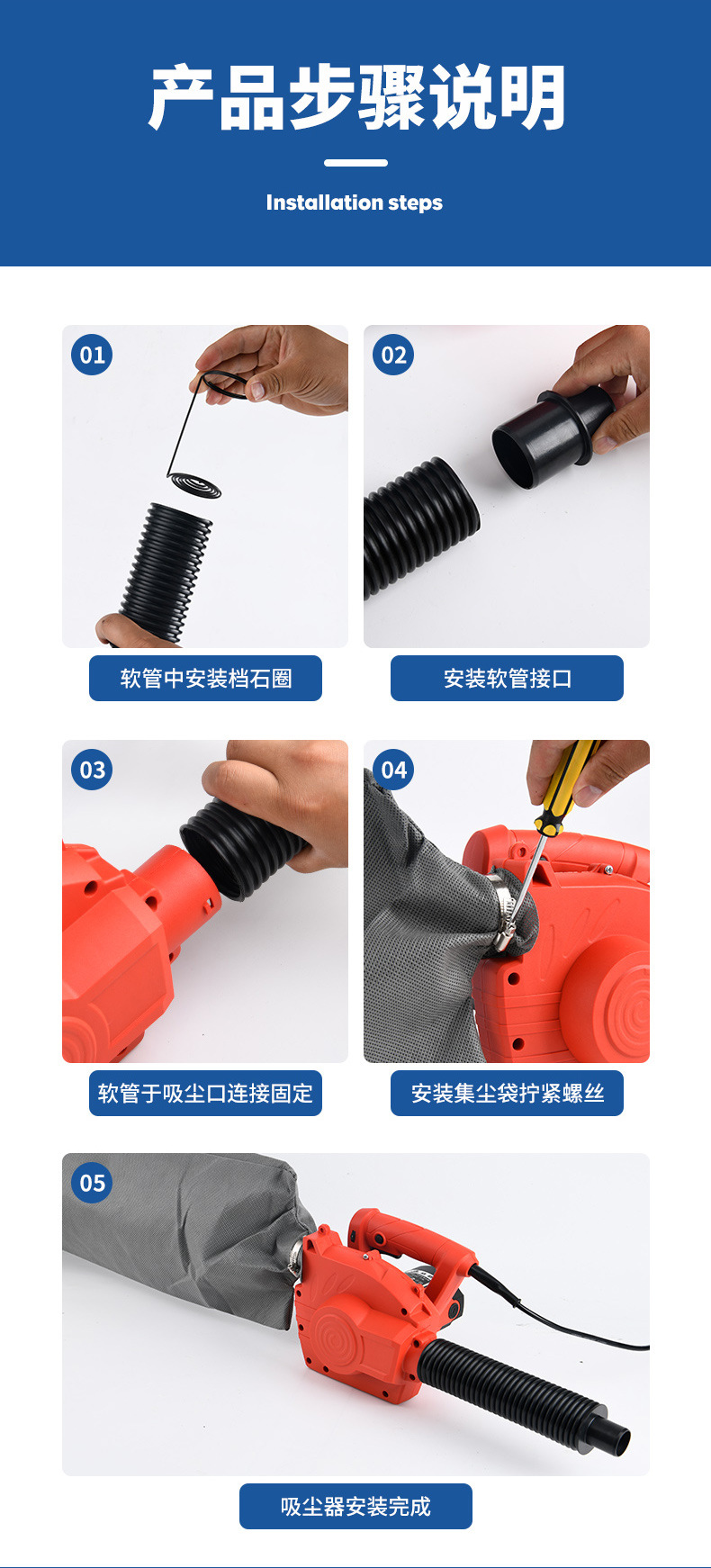 产品步骤说明

Installation steps

01

软管中安装档石圈

02

安装软管接口

03

软管于吸尘口连接固定

04

安装集尘袋拧紧螺丝

05

吸尘器安装完成