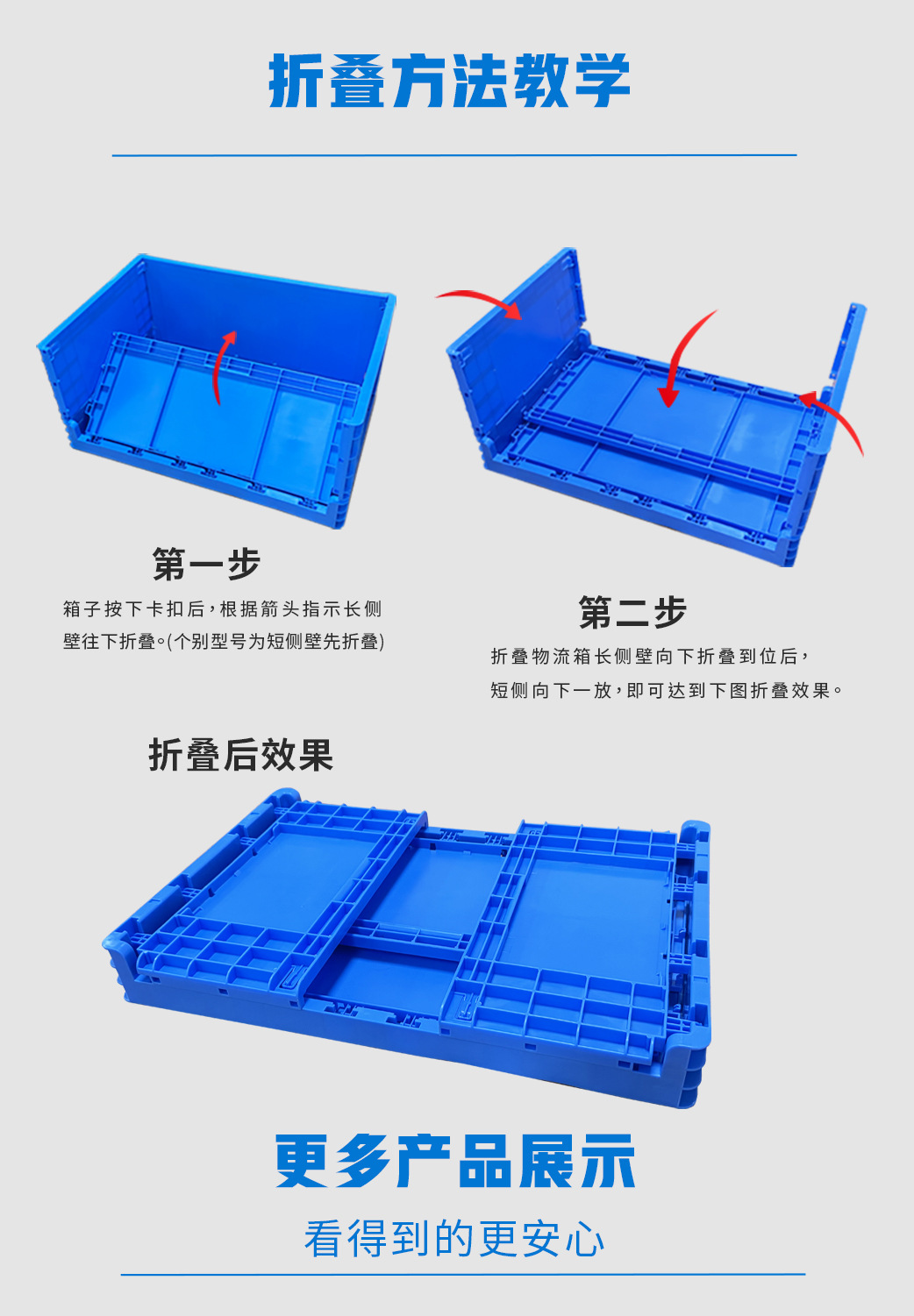 折叠方法教学

第一步

箱子按下卡扣后，根据箭头指示长侧壁往下折叠。(个别型号为短侧壁先折叠)

第二步

折叠物流箱长侧壁向下折叠到位后，短侧向下一放，即可达到下图折叠效果。

折叠后效果

更多产品展示

看得到的更安心