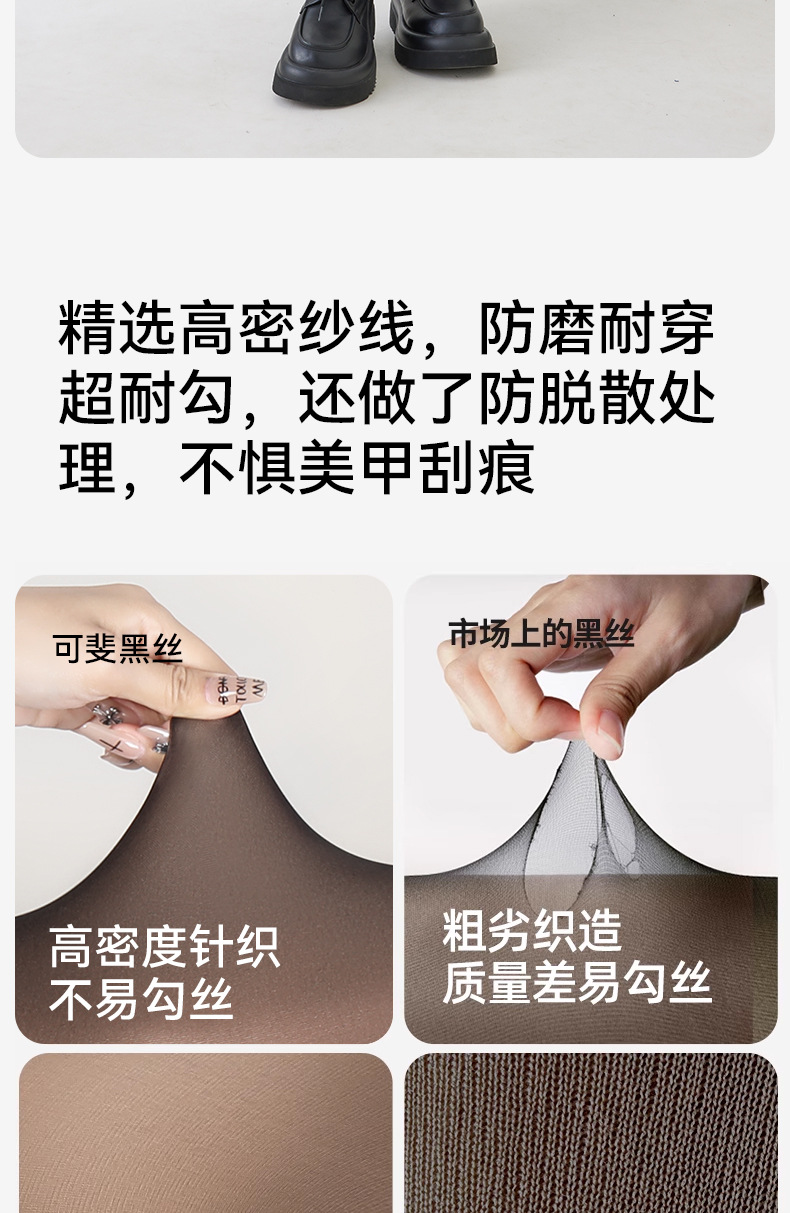 精选高密纱线，防磨耐穿超耐勾，还做了防脱散处理，不惧美甲刮痕

可斐黑丝

高密度针织
不易勾丝

市场上的黑丝

粗劣织造
质量差易勾丝