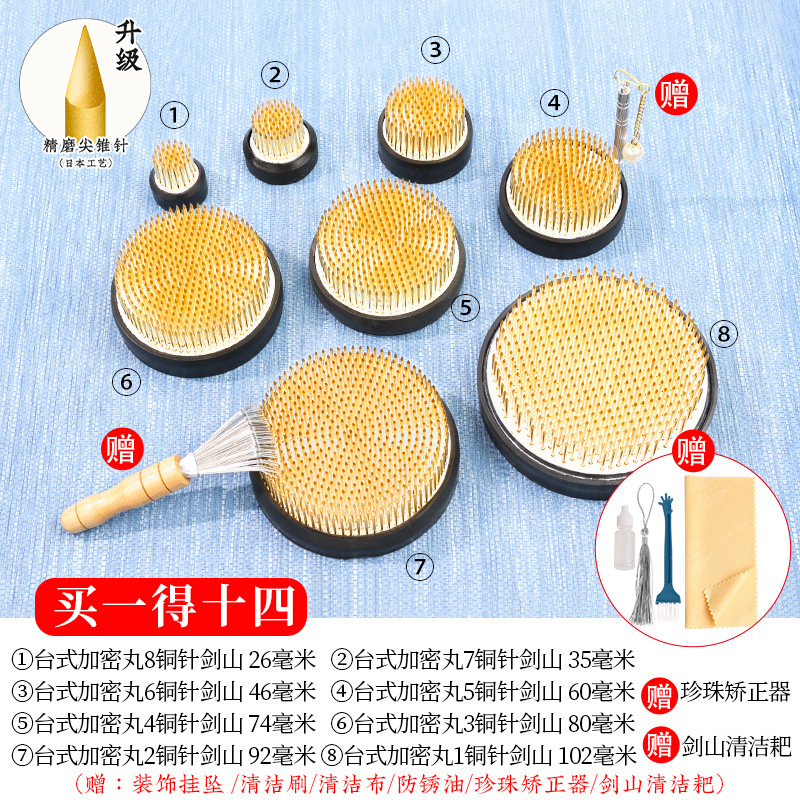 升级
精磨尖锥针
（日本工艺）

①
②
③
④
赠
⑤
⑥
⑦
⑧
赠
赠

买一得十四

①台式加密丸8铜针剑山 26毫米 ②台式加密丸7铜针剑山 35毫米
③台式加密丸6铜针剑山 46毫米 ④台式加密丸5铜针剑山 60毫米 赠 珍珠矫正器
⑤台式加密丸4铜针剑山 74毫米 ⑥台式加密丸3铜针剑山 80毫米
⑦台式加密丸2铜针剑山 92毫米 ⑧台式加密丸1铜针剑山 102毫米 赠 剑山清洁耙
（赠：装饰挂坠/清洁刷/清洁布/防锈油/珍珠矫正器/剑山清洁耙）