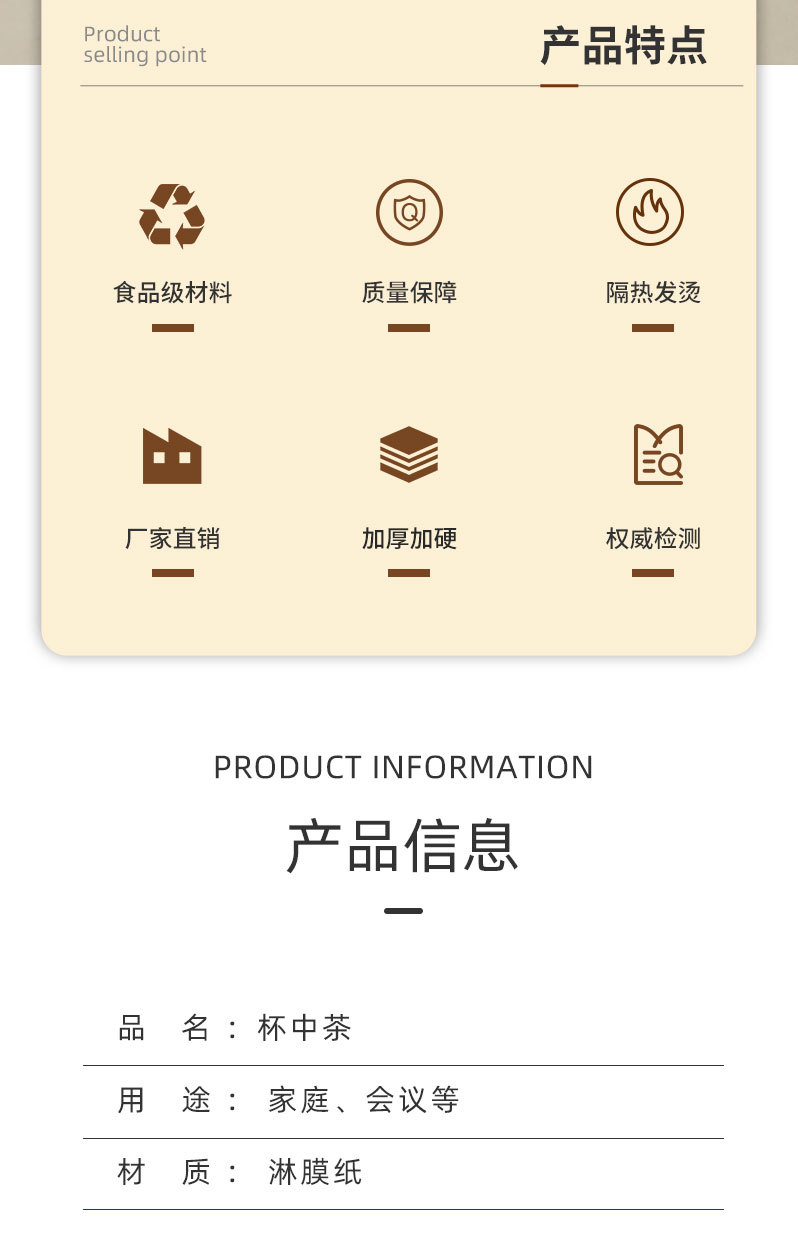 Product
selling point

产品特点

食品级材料

质量保障

隔热发烫

厂家直销

加厚加硬

权威检测

PRODUCT INFORMATION

产品信息

品 名：杯中茶

用 途：家庭、会议等

材 质：淋膜纸