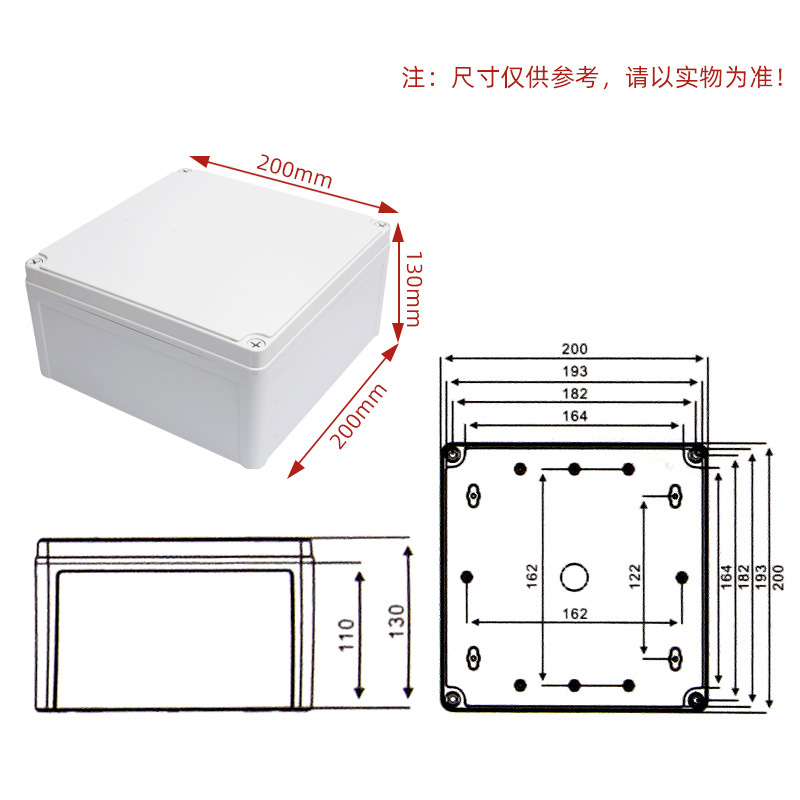 注：尺寸仅供参考，请以实物为准！

200mm

130mm

200mm

200
193
182
164

162
122
162

164
182
193
200

110
130