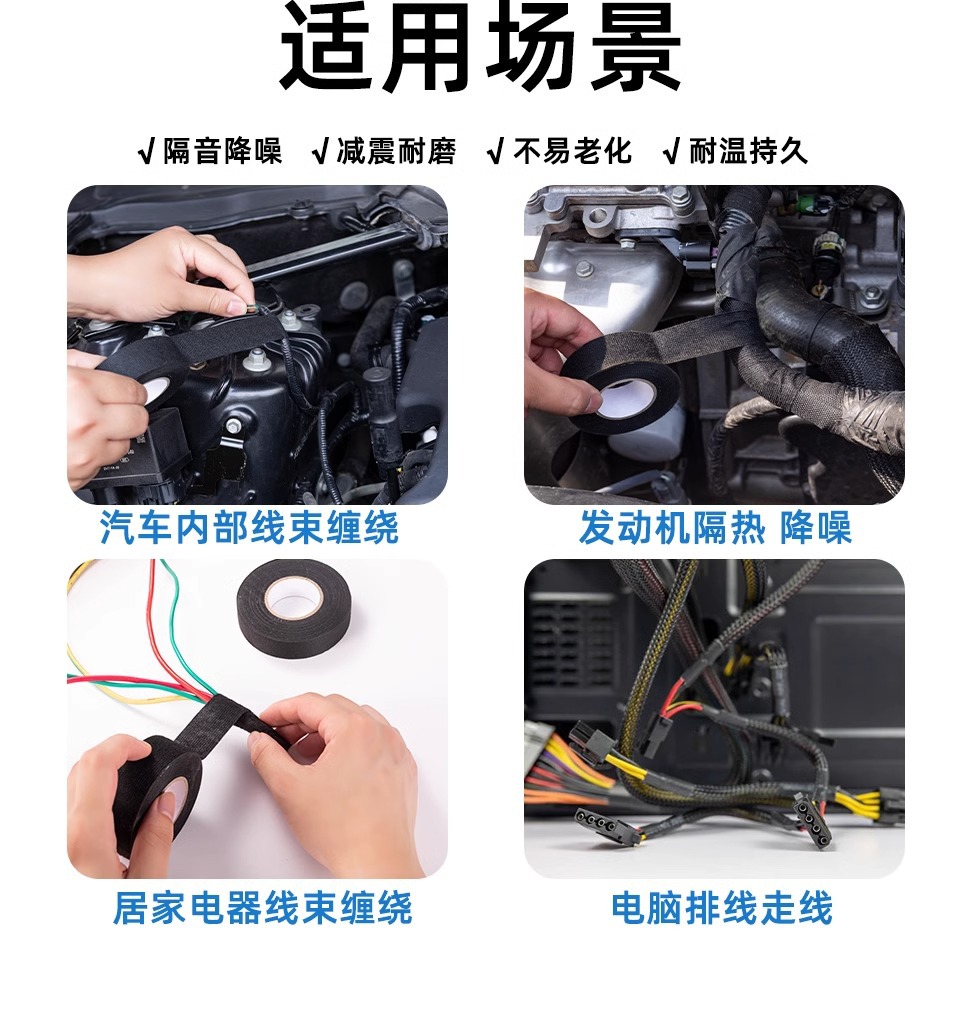 适用场景

√隔音降噪 √减震耐磨 √不易老化 √耐温持久

汽车内部线束缠绕

发动机隔热 降噪

居家电器线束缠绕

电脑排线走线