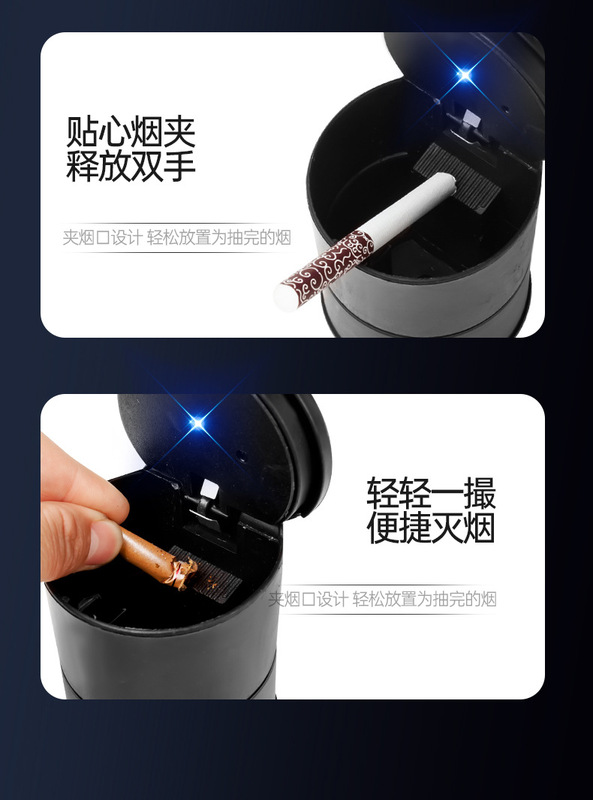 贴心烟夹
释放双手

夹烟口设计 轻松放置为抽完的烟

轻轻一撮
便捷灭烟

夹烟口设计 轻松放置为抽完的烟