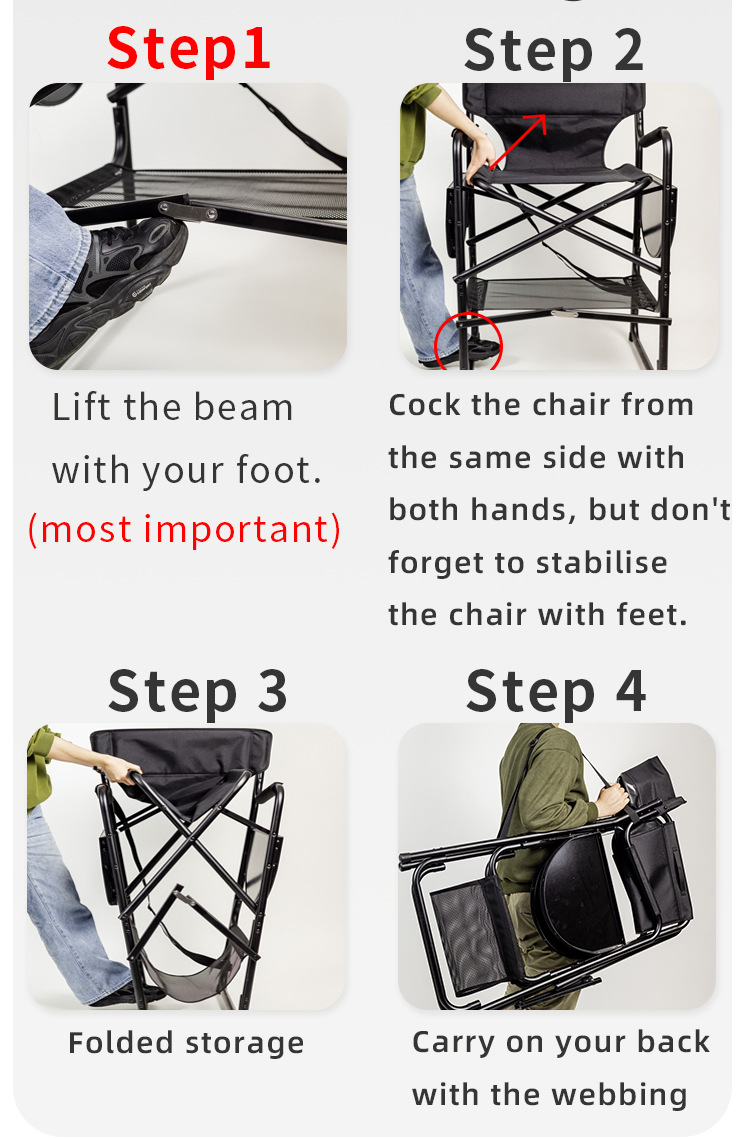 Step1

Lift the beam with your foot.
(most important)

Step 2

Cock the chair from the same side with both hands, but don't forget to stabilise the chair with feet.

Step 3

Folded storage

Step 4

Carry on your back with the webbing