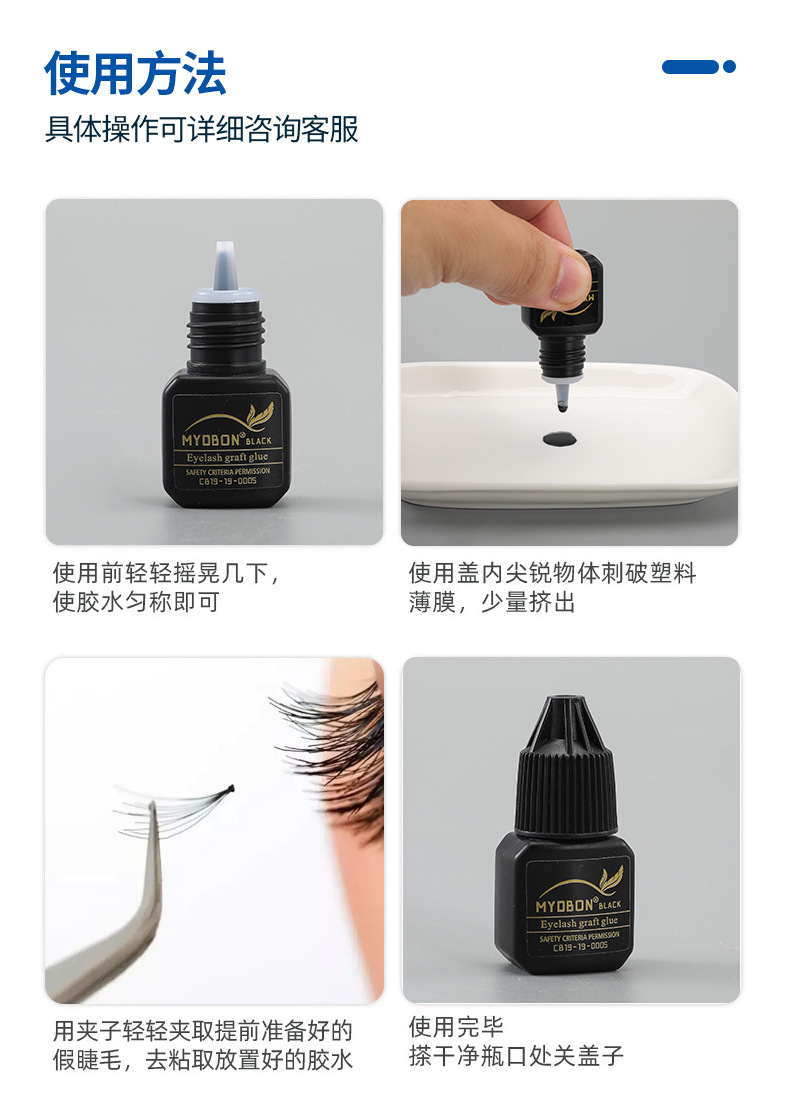 使用方法

具体操作可详细咨询客服

MYDBON® BLACK
Eyelash graft glue
SAFETY CRITERIA PERMISSION
C819-19-0005

使用前轻轻摇晃几下，使胶水匀称即可

使用盖内尖锐物体刺破塑料薄膜，少量挤出

用夹子轻轻夹取提前准备好的假睫毛，去粘取放置好的胶水

MYDBON® BLACK
Eyelash graft glue
SAFETY CRITERIA PERMISSION
C819-19-0005

使用完毕
搽干净瓶口处关盖子