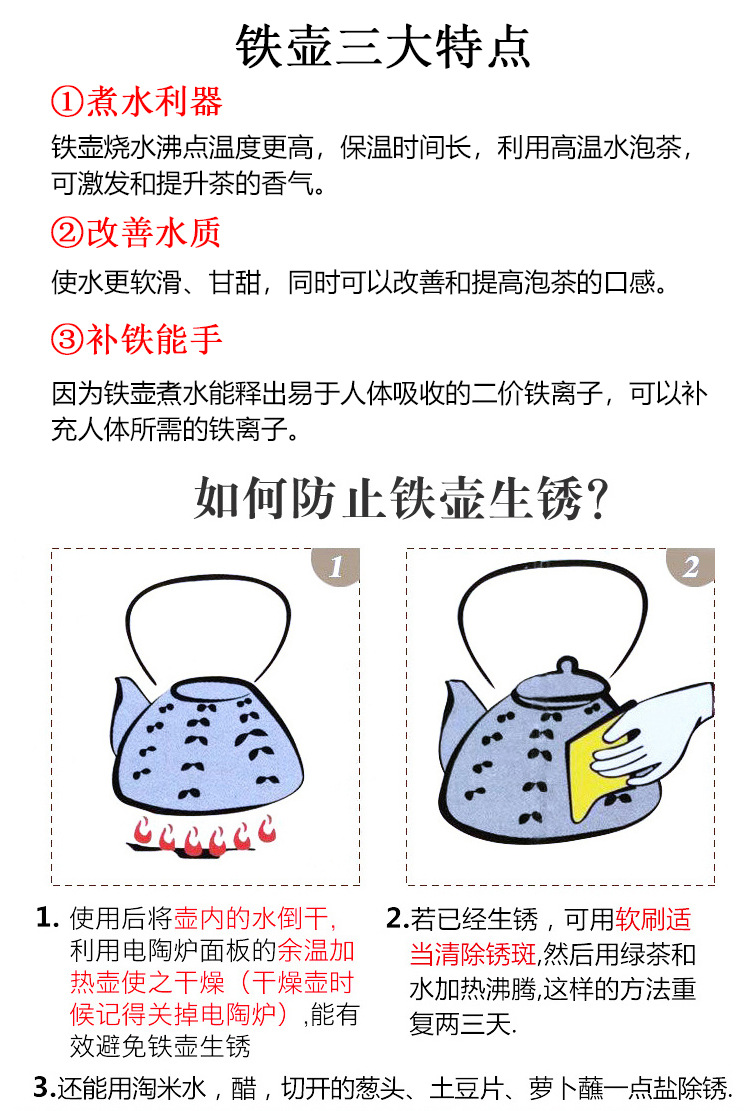 铁壶三大特点

①煮水利器

铁壶烧水沸点温度更高，保温时间长，利用高温水泡茶，可激发和提升茶的香气。

②改善水质

使水更软滑、甘甜，同时可以改善和提高泡茶的口感。

③补铁能手

因为铁壶煮水能释出易于人体吸收的二价铁离子，可以补充人体所需的铁离子。

如何防止铁壶生锈？

1

2

1. 使用后将壶内的水倒干，利用电陶炉面板的余温加热壶使之干燥（干燥壶时候记得关掉电陶炉）,能有效避免铁壶生锈

2.若已经生锈，可用软刷适当清除锈斑,然后用绿茶和水加热沸腾,这样的方法重复两三天.

3.还能用淘米水，醋，切开的葱头、土豆片、萝卜蘸一点盐除锈.