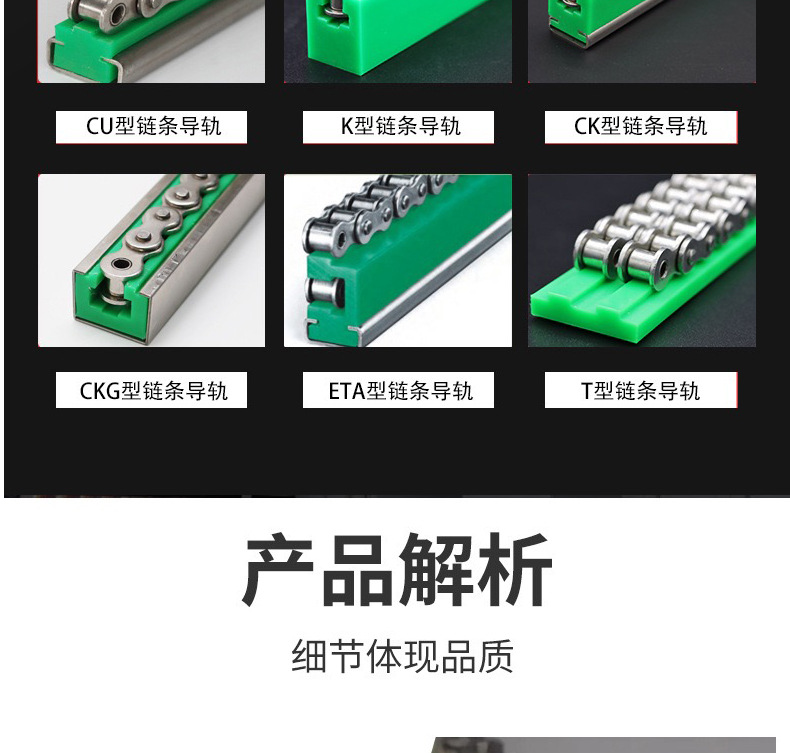 CU型链条导轨

K型链条导轨

CK型链条导轨

CKG型链条导轨

ETA型链条导轨

T型链条导轨

产品解析

细节体现品质