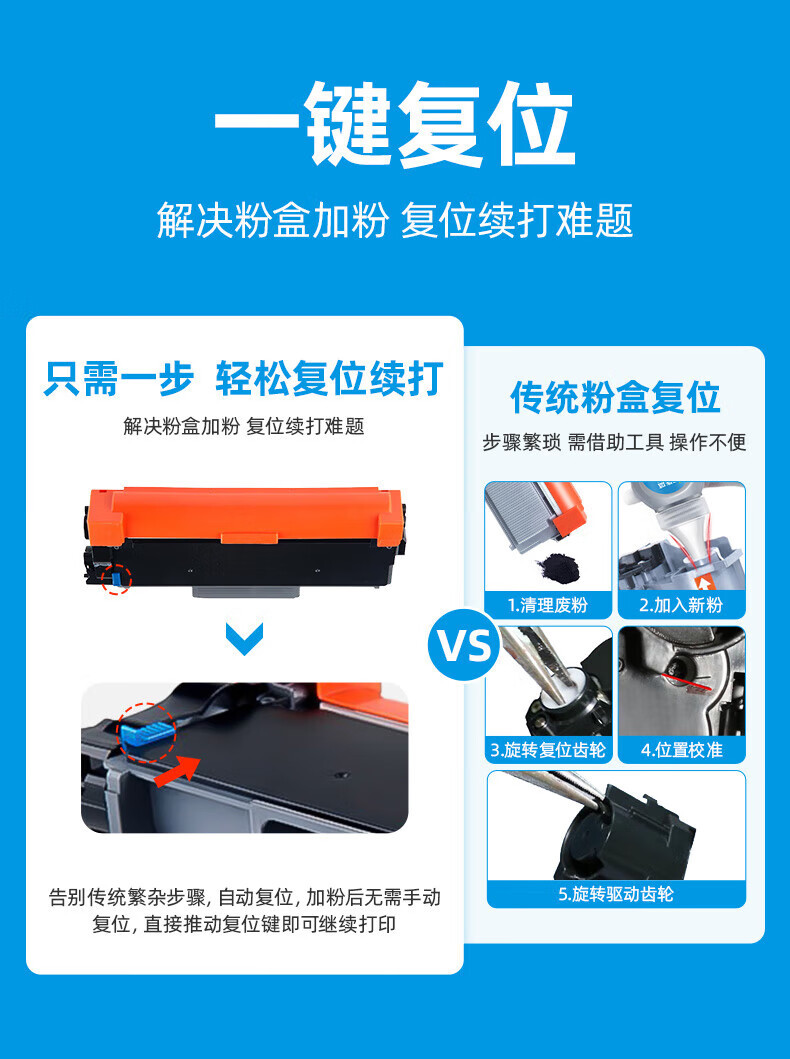 一键复位

解决粉盒加粉 复位续打难题

只需一步 轻松复位续打

解决粉盒加粉 复位续打难题

告别传统繁杂步骤，自动复位，加粉后无需手动复位，直接推动复位键即可继续打印

VS

传统粉盒复位

步骤繁琐 需借助工具 操作不便

1.清理废粉

2.加入新粉

3.旋转复位齿轮

4.位置校准

5.旋转驱动齿轮