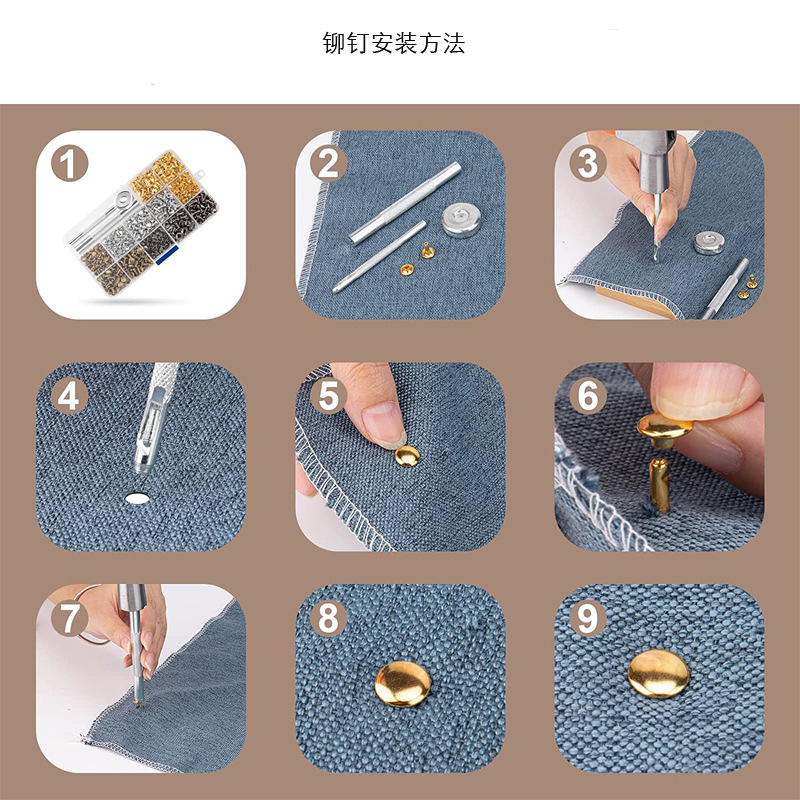 铆钉安装方法

1

2

3

4

5

6

7

8

9