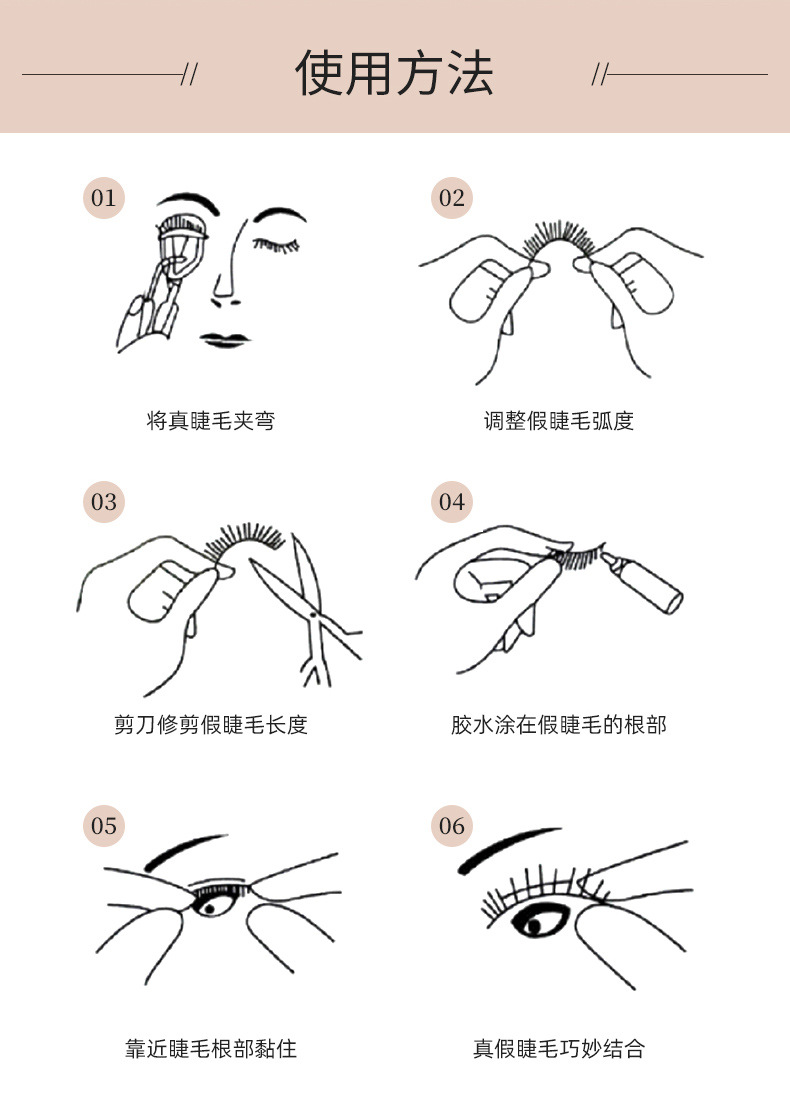 // 使用方法 //

01
将真睫毛夹弯

02
调整假睫毛弧度

03
剪刀修剪假睫毛长度

04
胶水涂在假睫毛的根部

05
靠近睫毛根部黏住

06
真假睫毛巧妙结合