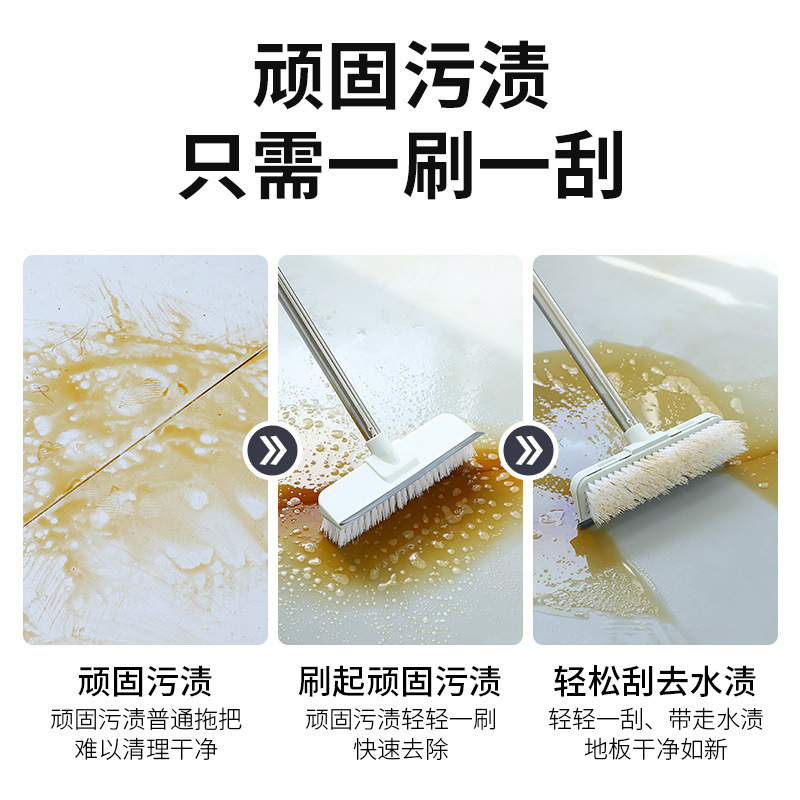 顽固污渍
只需一刷一刮

顽固污渍
顽固污渍普通拖把
难以清理干净

刷起顽固污渍
顽固污渍轻轻一刷
快速去除

轻松刮去水渍
轻轻一刮、带走水渍
地板干净如新