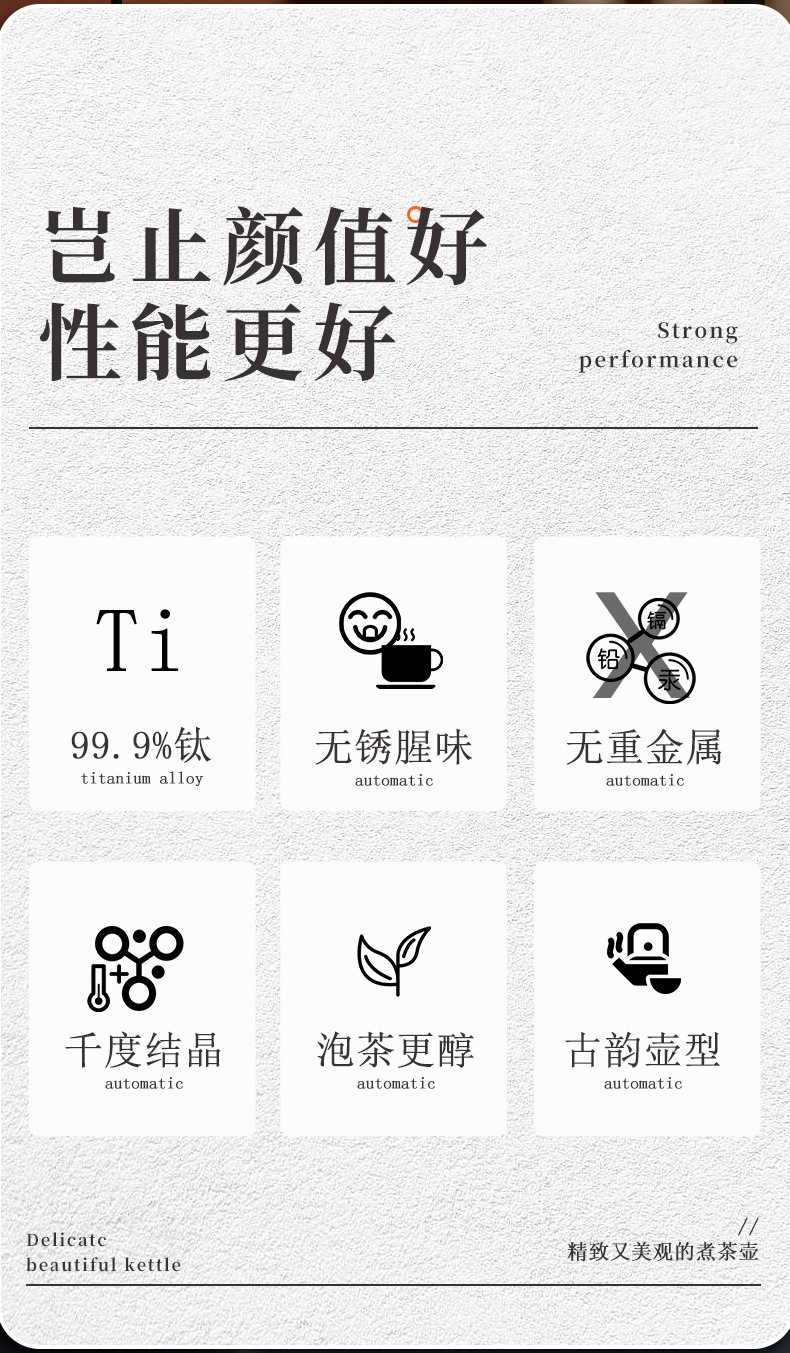 岂止颜值好
性能更好

Strong
performance

Ti
99.9%钛
titanium alloy

无锈腥味
automatic

镉
铅
汞
无重金属
automatic

千度结晶
automatic

泡茶更醇
automatic

古韵壶型
automatic

Delicatc
beautiful kettle

//
精致又美观的煮茶壶