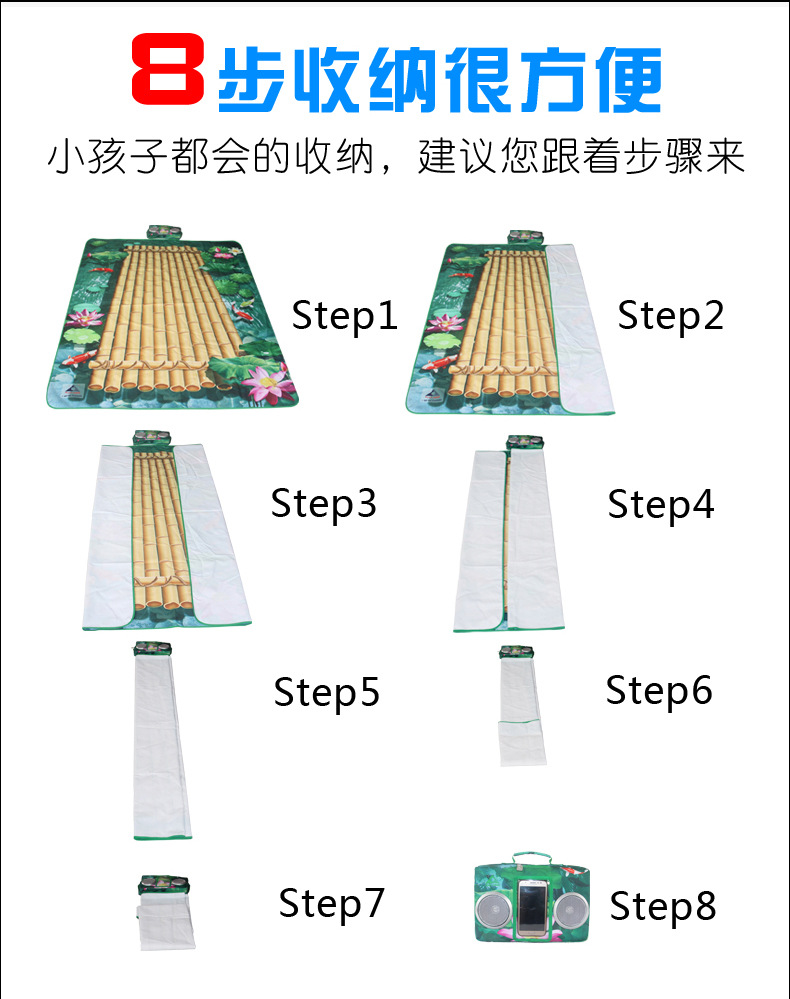 8步收纳很方便

小孩子都会的收纳，建议您跟着步骤来

Step1

Step2

Step3

Step4

Step5

Step6

Step7

Step8