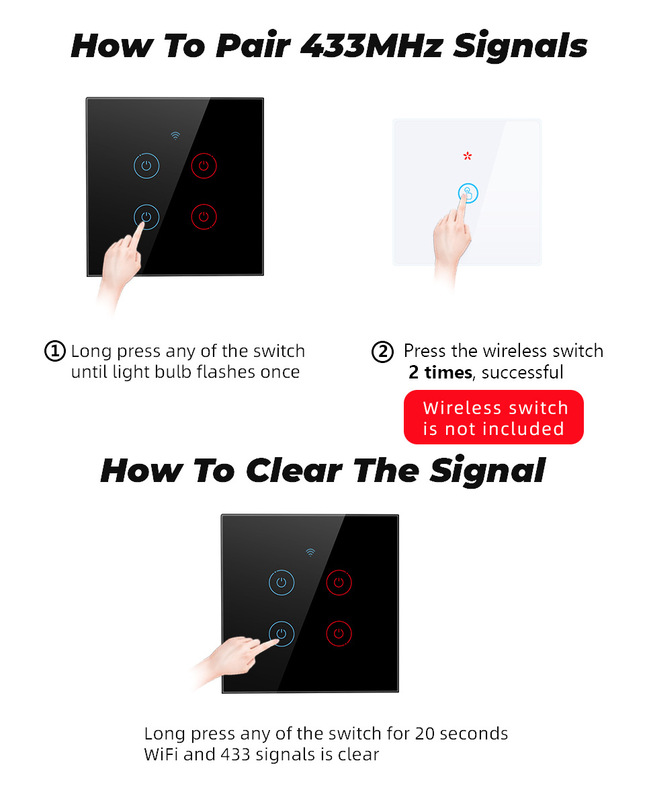 How To Pair 433MHz Signals

① Long press any of the switch until light bulb flashes once

② Press the wireless switch 2 times, successful

Wireless switch is not included

How To Clear The Signal

Long press any of the switch for 20 seconds WiFi and 433 signals is clear