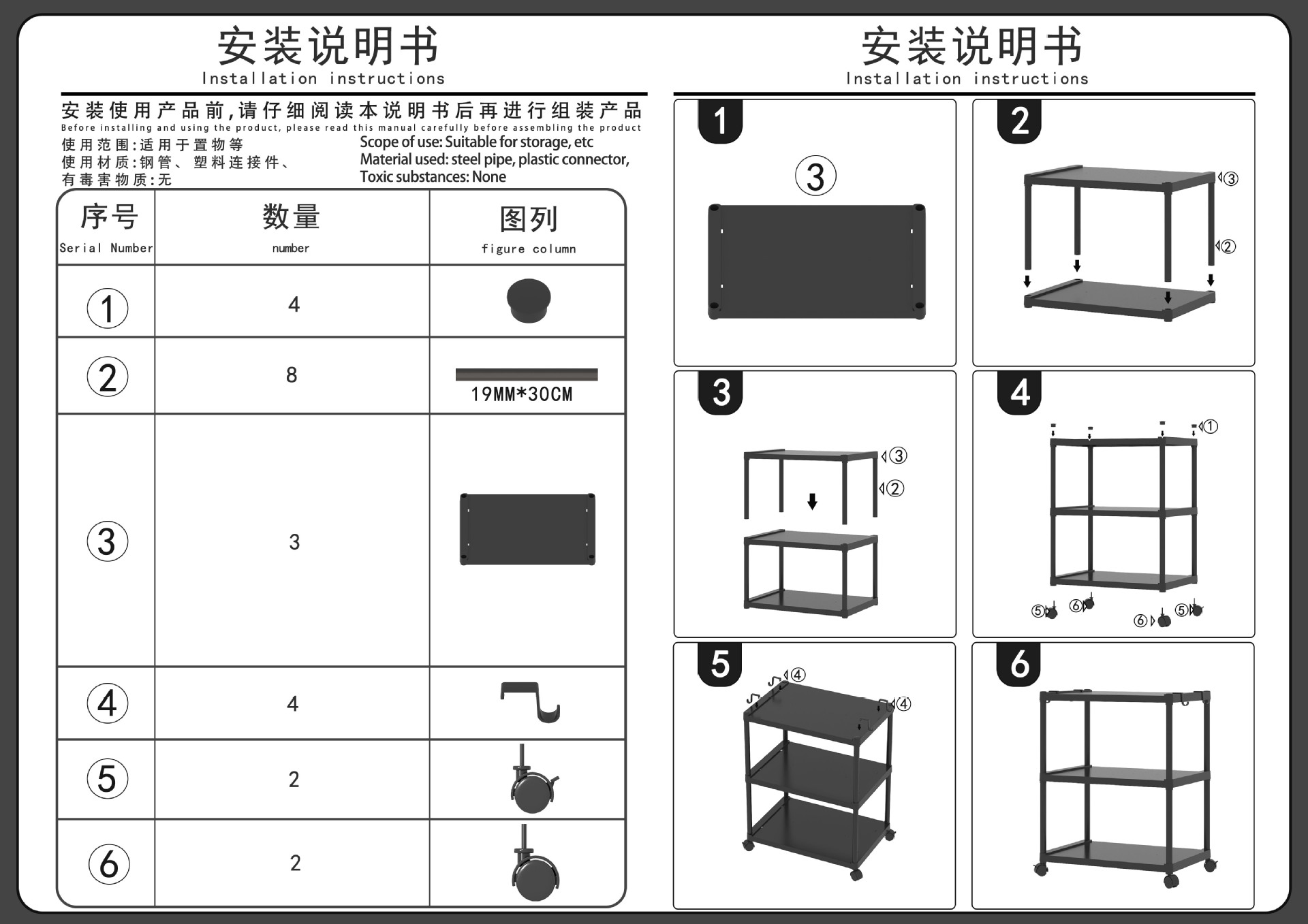 安装说明书
Installation instructions

安装使用产品前,请仔细阅读本说明书后再进行组装产品
Before installing and using the product, please read this manual carefully before assembling the product

使用范围:适用于置物等
使用材质:钢管、塑料连接件、
有毒害物质:无

Scope of use: Suitable for storage, etc
Material used: steel pipe, plastic connector,
Toxic substances: None

| 序号 Serial Number | 数量 number | 图列 figure column |
|---|---|---|
| ① | 4 | |
| ② | 8 | 19MM*30CM |
| ③ | 3 | |
| ④ | 4 | |
| ⑤ | 2 | |
| ⑥ | 2 | |

安装说明书
Installation instructions

1
③

2
③
②

3
③
②

4
①
⑤
⑥
⑥
⑤

5
④
④

6