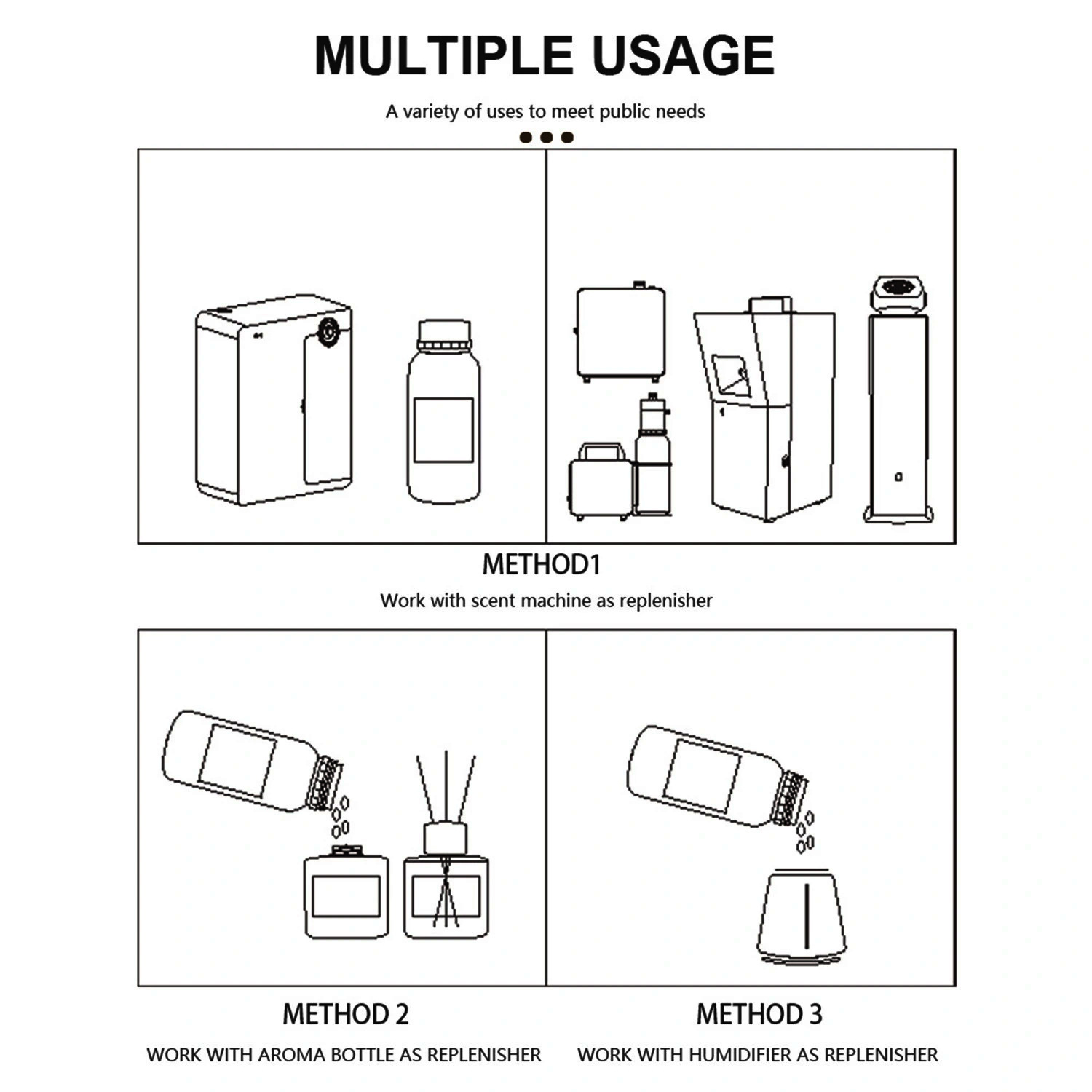 MULTIPLE USAGE

A variety of uses to meet public needs

METHOD1

Work with scent machine as replenisher

METHOD 2

WORK WITH AROMA BOTTLE AS REPLENISHER

METHOD 3

WORK WITH HUMIDIFIER AS REPLENISHER