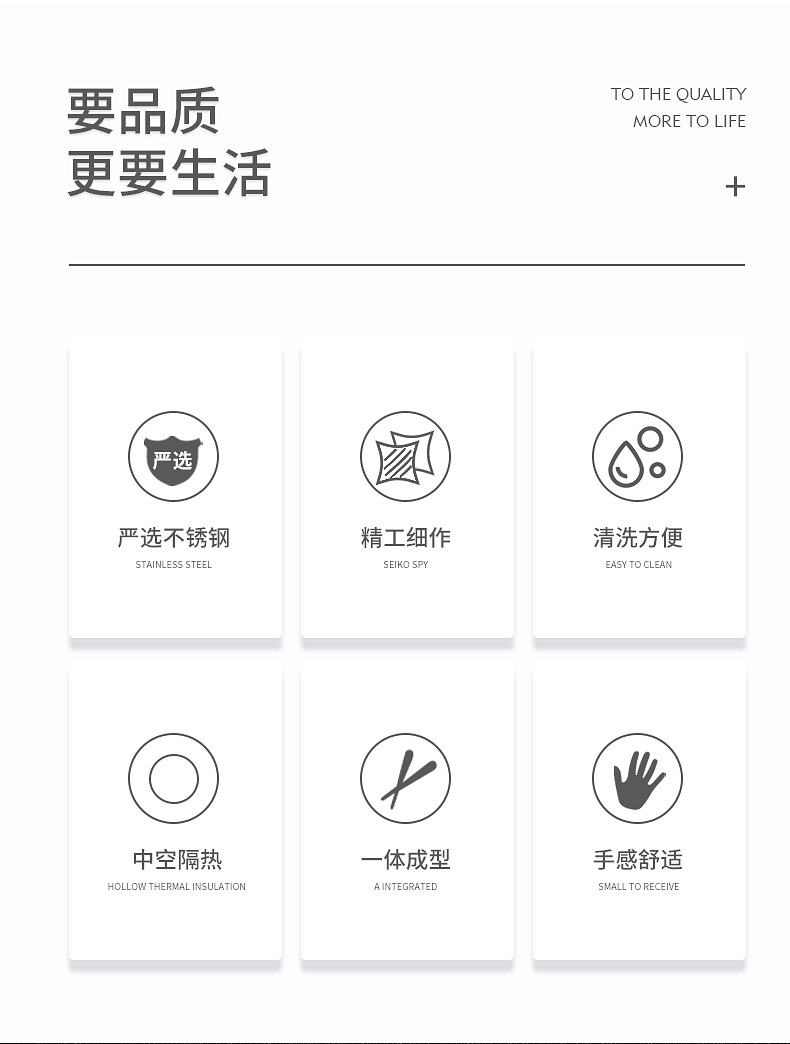 要品质
更要生活

TO THE QUALITY
MORE TO LIFE

+

严选

严选不锈钢
STAINLESS STEEL

精工细作
SEIKO SPY

清洗方便
EASY TO CLEAN

中空隔热
HOLLOW THERMAL INSULATION

一体成型
A INTEGRATED

手感舒适
SMALL TO RECEIVE