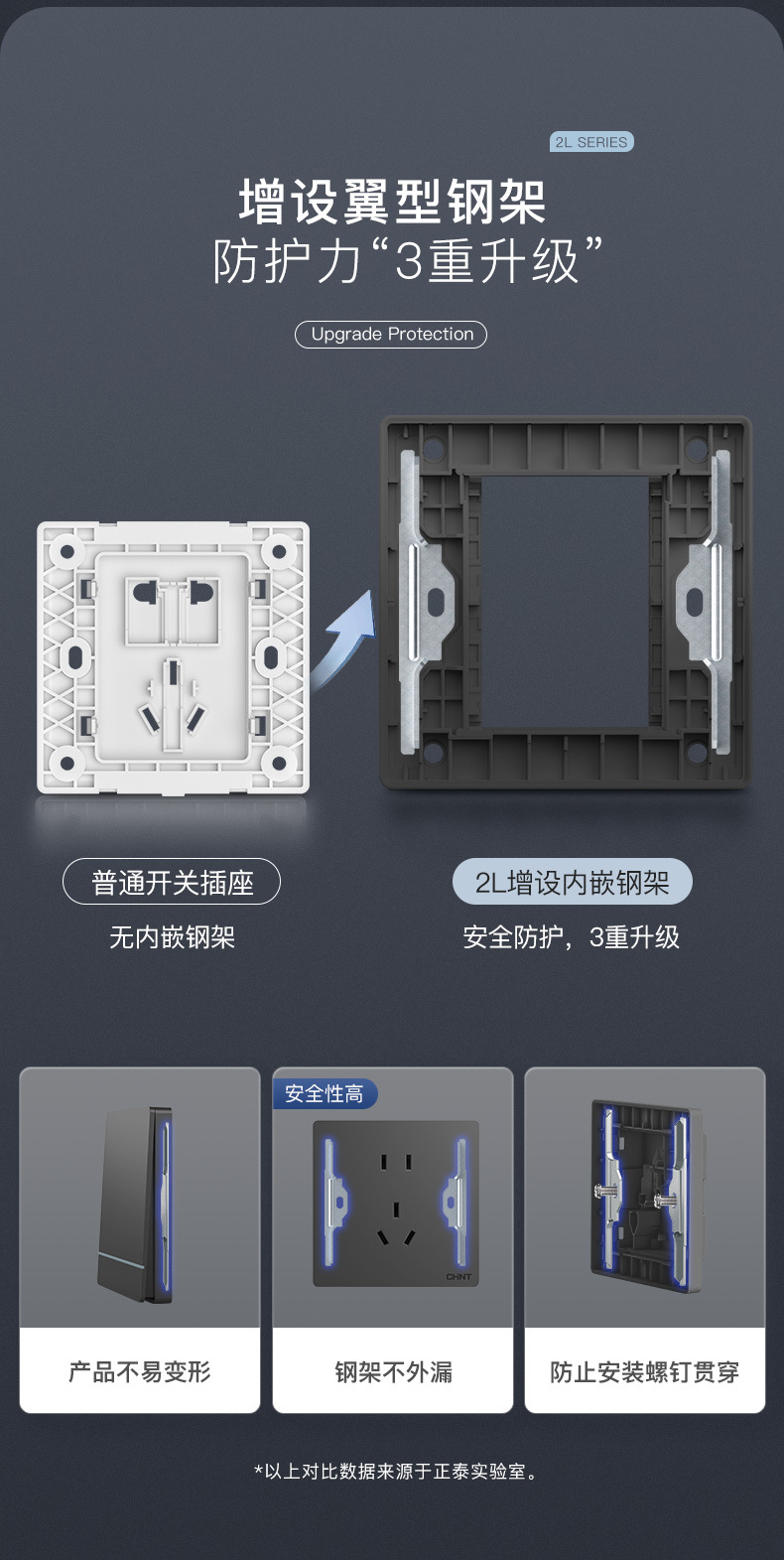 2L SERIES

增设翼型钢架
防护力“3重升级”

Upgrade Protection

普通开关插座
无内嵌钢架

2L增设内嵌钢架
安全防护，3重升级

安全性高

CHNT

产品不易变形

钢架不外漏

防止安装螺钉贯穿

*以上对比数据来源于正泰实验室。