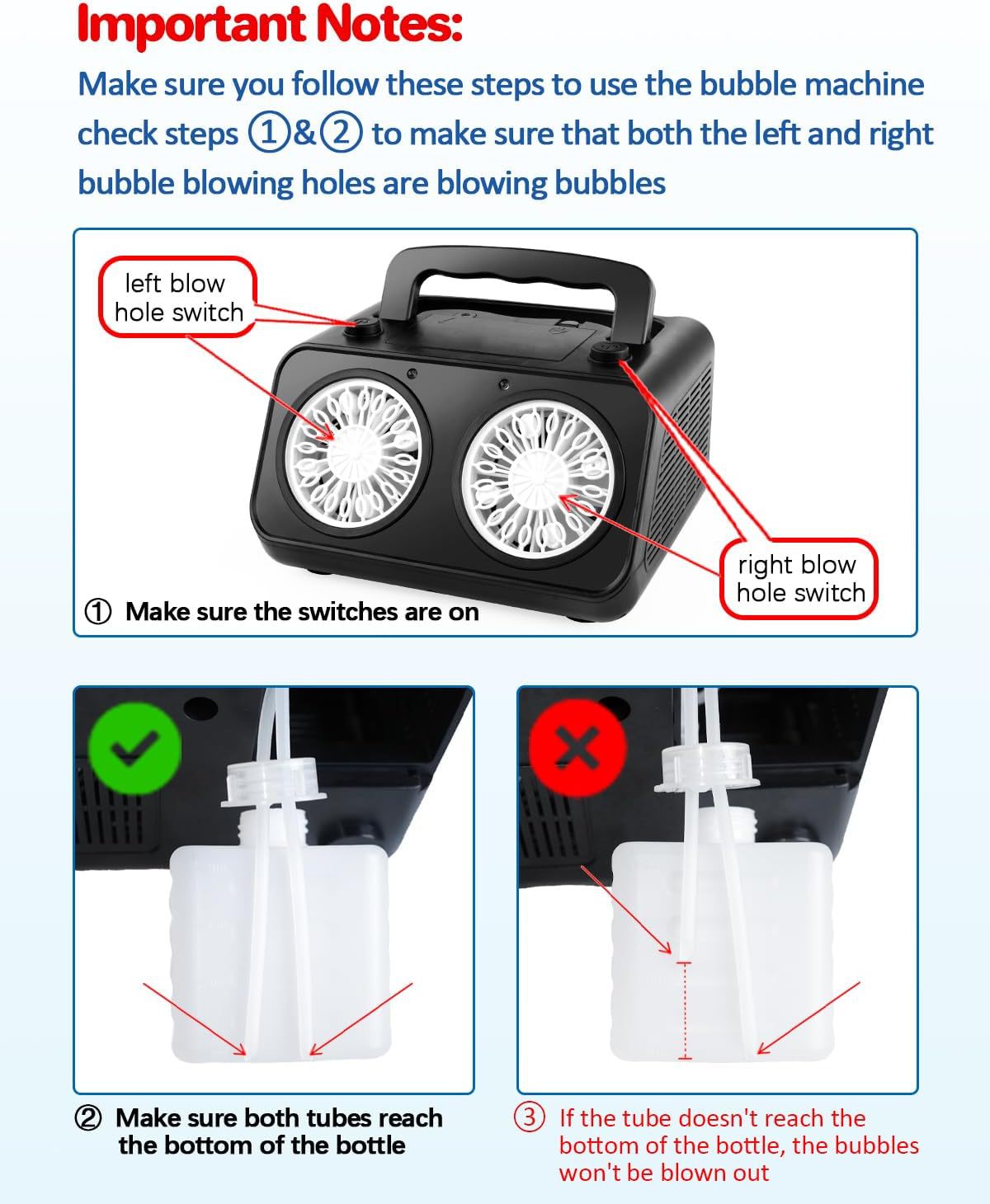 Important Notes:

Make sure you follow these steps to use the bubble machine check steps ①&② to make sure that both the left and right bubble blowing holes are blowing bubbles

left blow hole switch

right blow hole switch

① Make sure the switches are on

② Make sure both tubes reach the bottom of the bottle

③ If the tube doesn't reach the bottom of the bottle, the bubbles won't be blown out