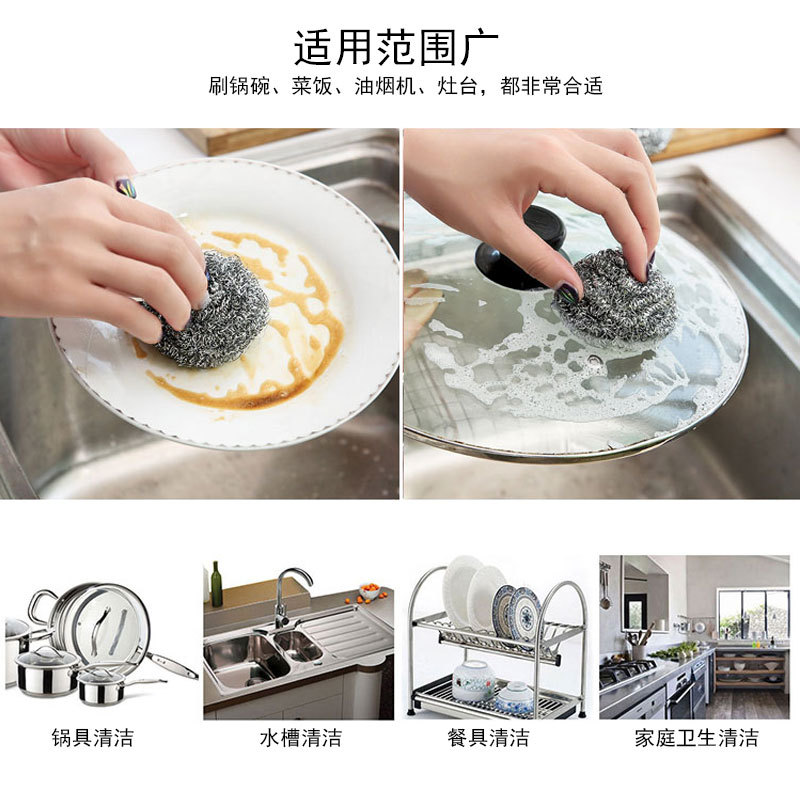 适用范围广
刷锅碗、菜饭、油烟机、灶台，都非常合适

锅具清洁

水槽清洁

餐具清洁

家庭卫生清洁