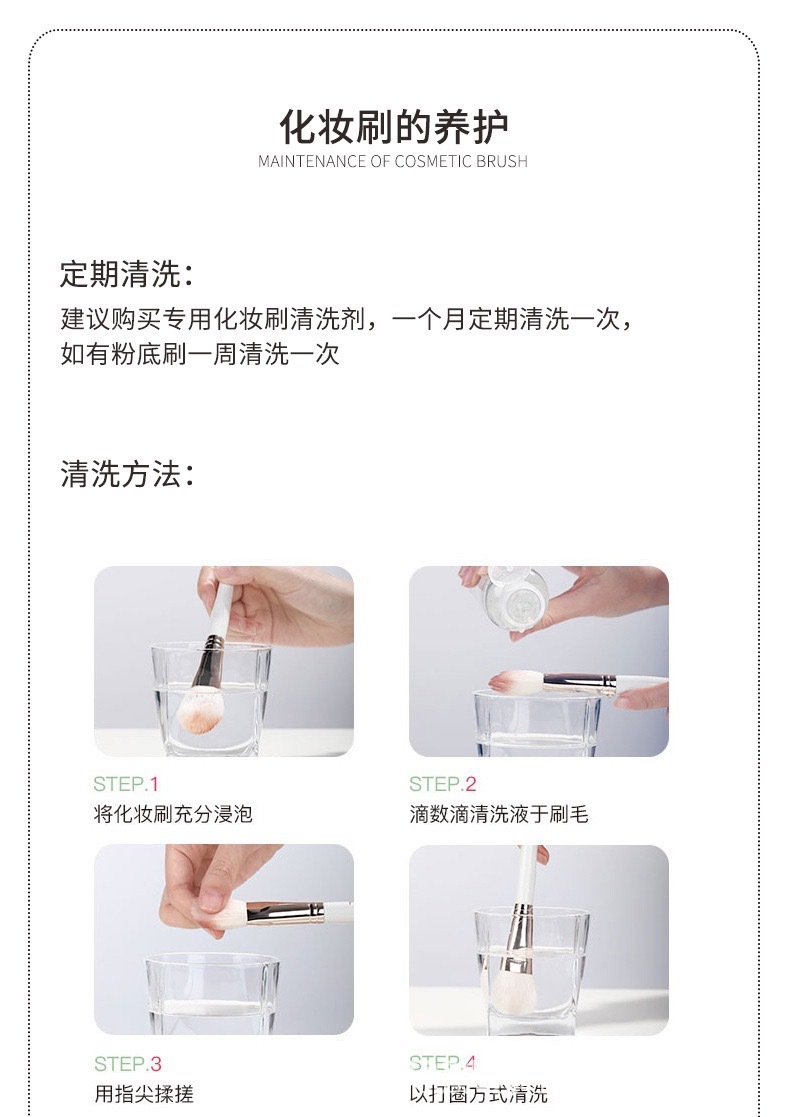 化妆刷的养护
MAINTENANCE OF COSMETIC BRUSH

定期清洗：
建议购买专用化妆刷清洗剂，一个月定期清洗一次，如有粉底刷一周清洗一次

清洗方法：

STEP.1
将化妆刷充分浸泡

STEP.2
滴数滴清洗液于刷毛

STEP.3
用指尖揉搓

STEP.4
以打圈方式清洗