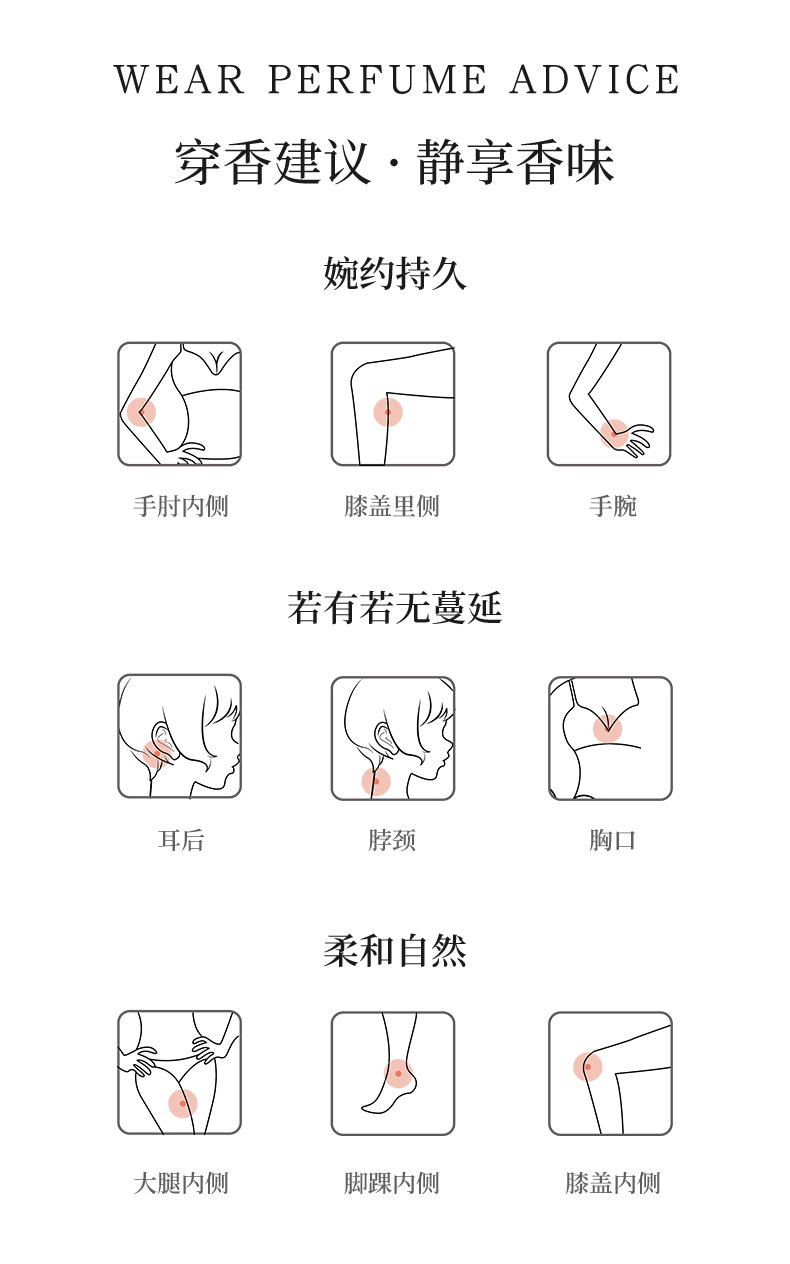 WEAR PERFUME ADVICE

穿香建议 · 静享香味

婉约持久

手肘内侧

膝盖里侧

手腕

若有若无蔓延

耳后

脖颈

胸口

柔和自然

大腿内侧

脚踝内侧

膝盖内侧