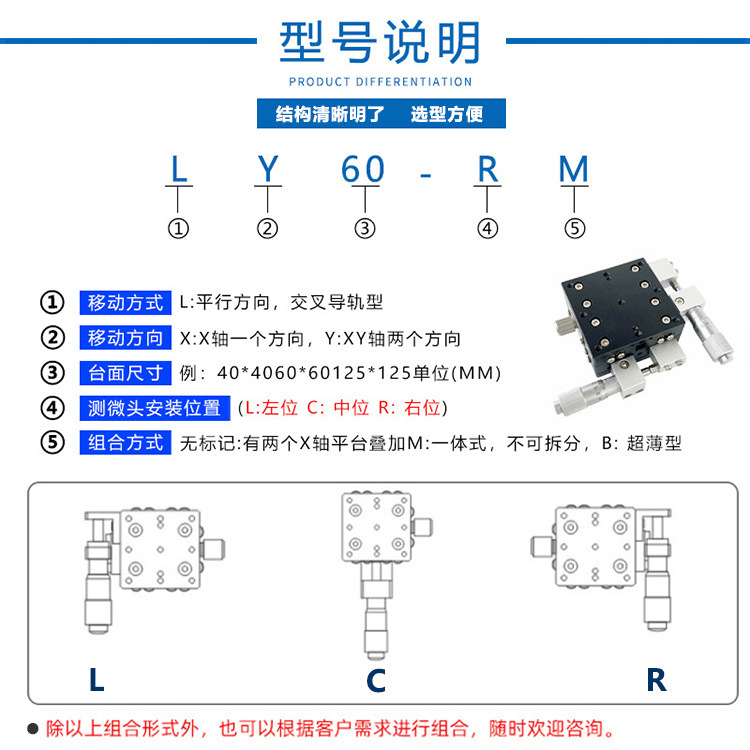 型号说明

PRODUCT DIFFERENTIATION

结构清晰明了　选型方便

L　Y　60　-　R　M

①　②　③　④　⑤

① 移动方式 L:平行方向，交叉导轨型

② 移动方向 X:X轴一个方向，Y:XY轴两个方向

③ 台面尺寸 例：40*4060*60125*125单位(MM)

④ 测微头安装位置 (L:左位 C: 中位 R: 右位)

⑤ 组合方式 无标记:有两个X轴平台叠加M:一体式，不可拆分，B: 超薄型

L

C

R

● 除以上组合形式外，也可以根据客户需求进行组合，随时欢迎咨询。