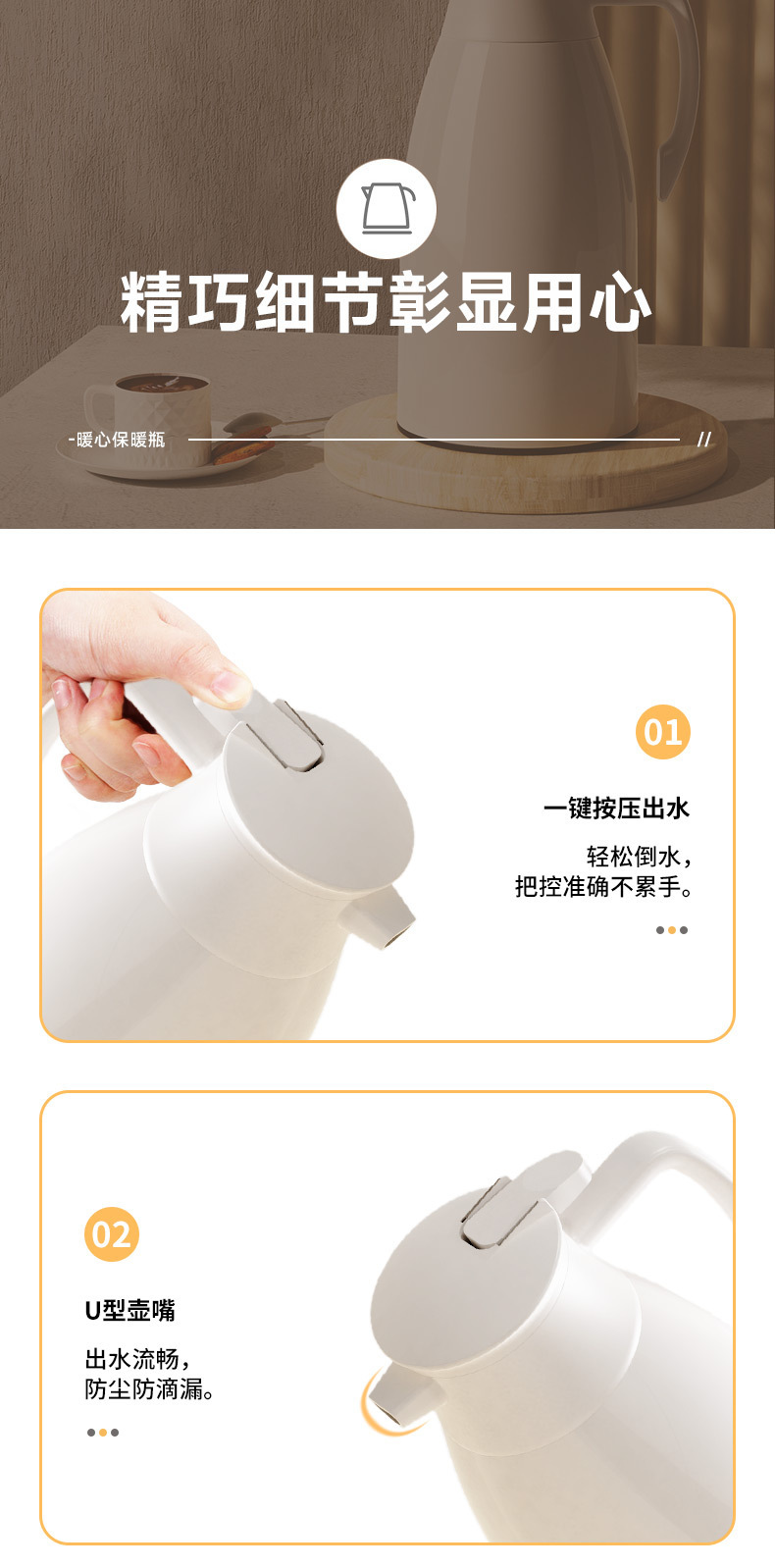 精巧细节彰显用心

-暖心保暖瓶

//

01

一键按压出水

轻松倒水，
把控准确不累手。

02

U型壶嘴

出水流畅，
防尘防滴漏。