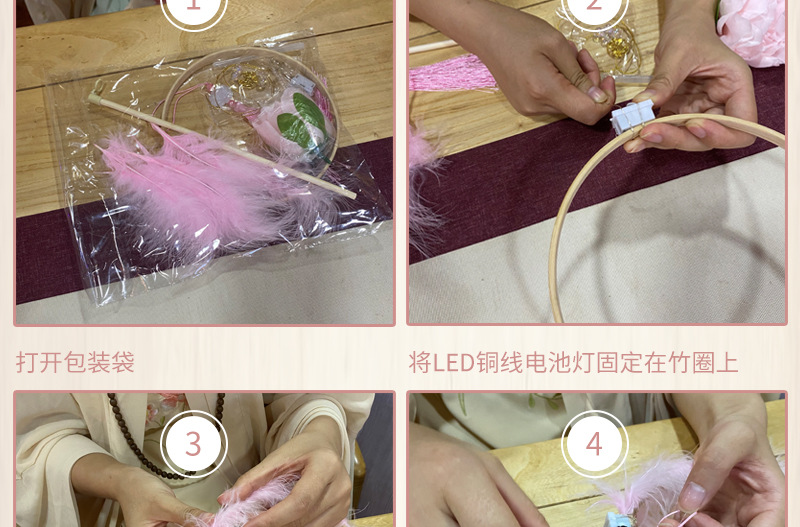 1

2

打开包装袋

将LED铜线电池灯固定在竹圈上

3

4