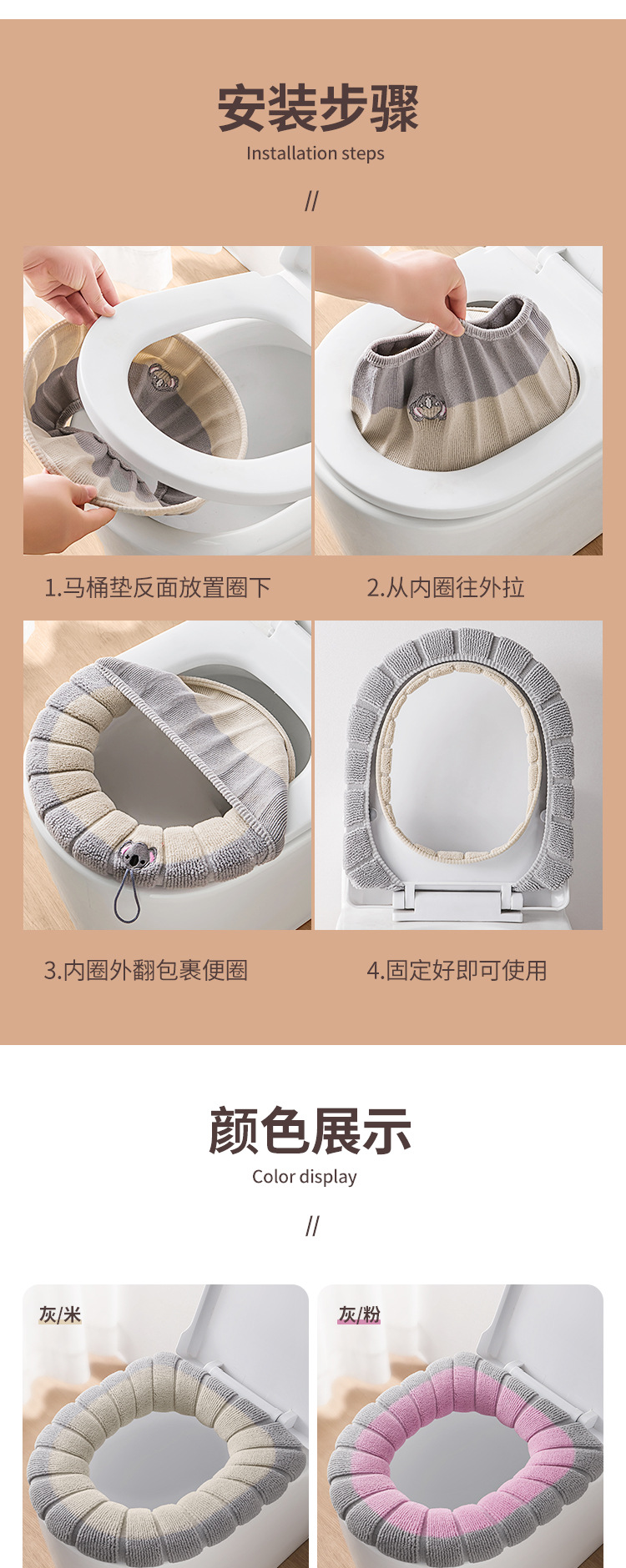 安装步骤
Installation steps
//

1.马桶垫反面放置圈下

2.从内圈往外拉

3.内圈外翻包裹便圈

4.固定好即可使用

颜色展示
Color display
//

灰/米

灰/粉