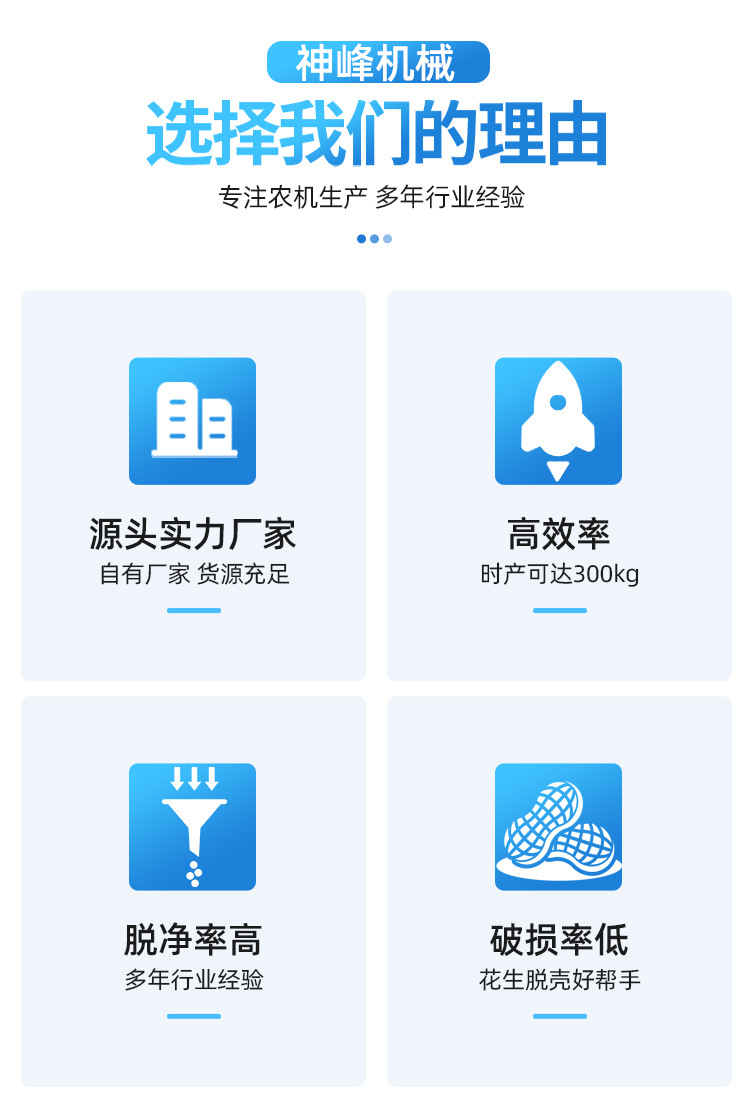 神峰机械

选择我们的理由

专注农机生产 多年行业经验

源头实力厂家

自有厂家 货源充足

高效率

时产可达300kg

脱净率高

多年行业经验

破损率低

花生脱壳好帮手